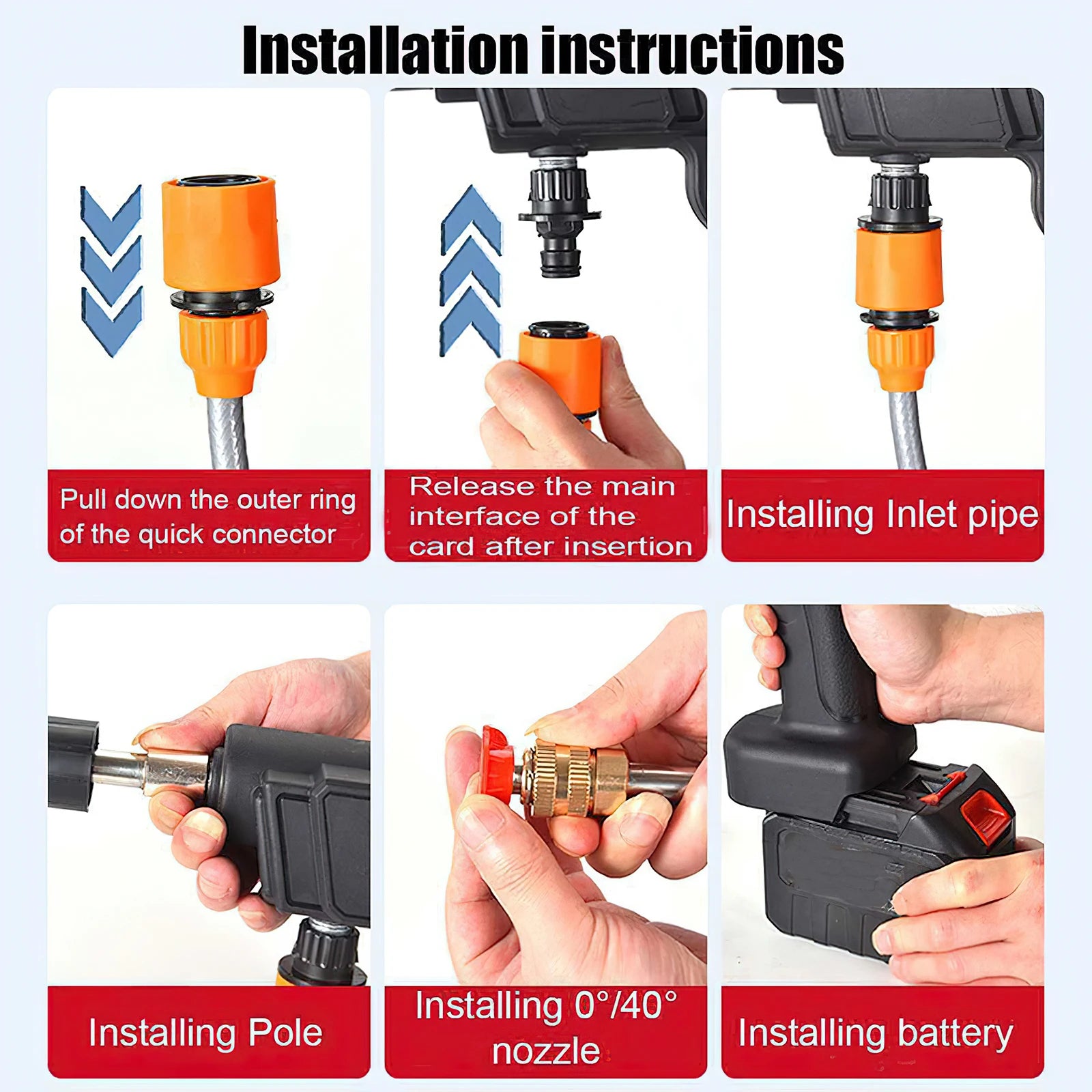 Installation instructions

Pull down the outer ring of the quick connector

Release the main interface of the card after insertion

Installing Inlet pipe

Installing Pole

Installing 0°/40° nozzle

Installing battery