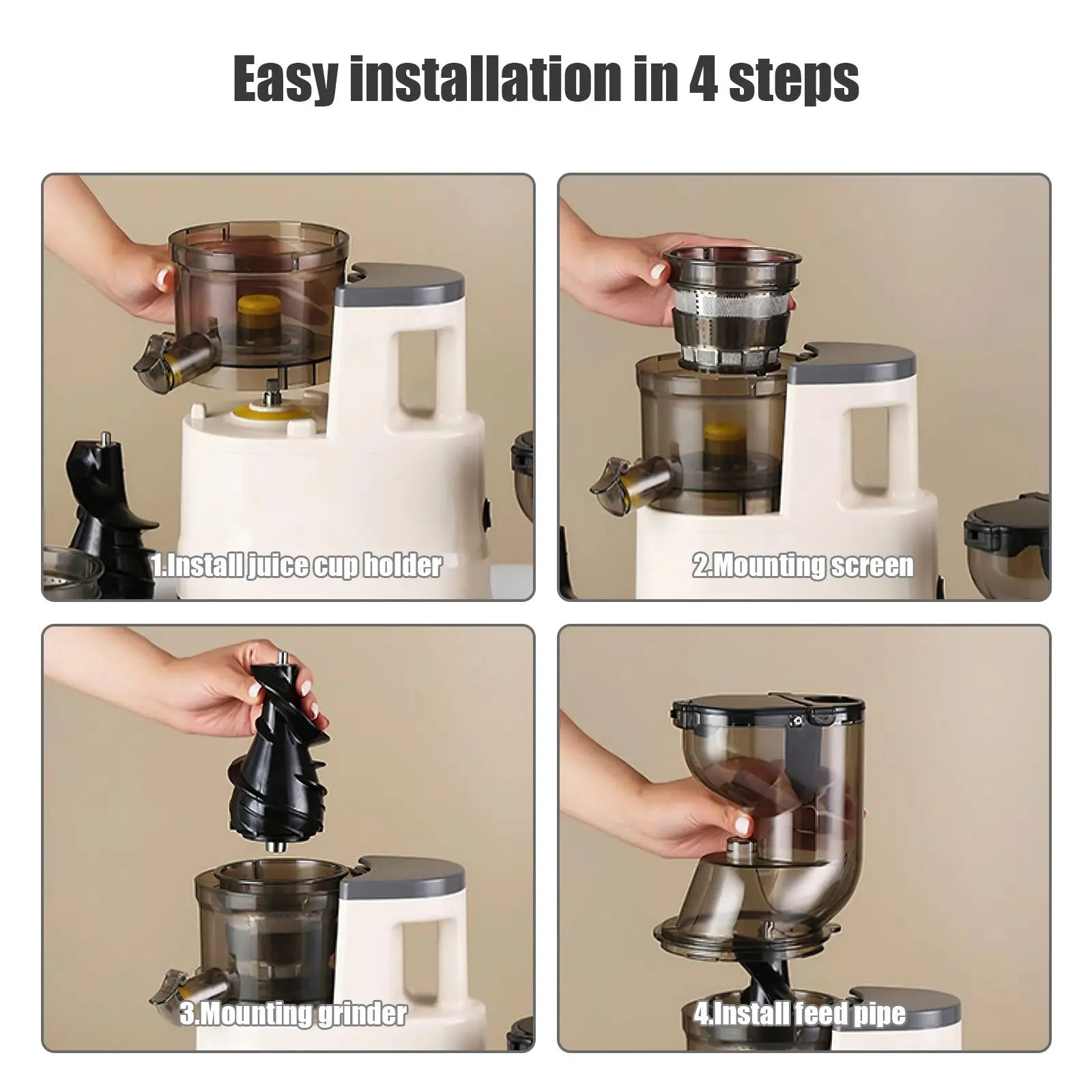 Easy installation in 4 steps

1.Install juice cup holder

2.Mounting screen

3.Mounting grinder

4.Install feed pipe