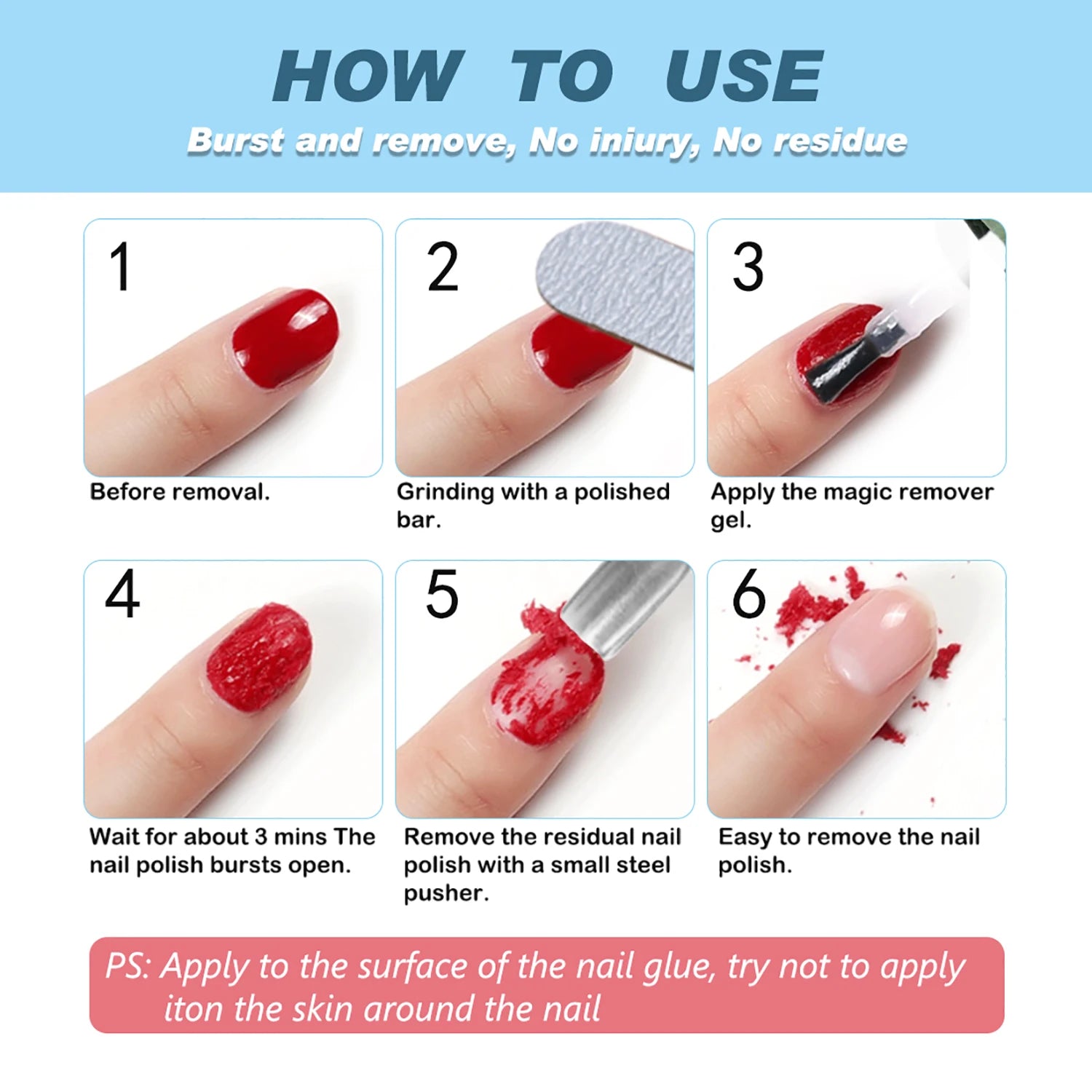 HOW TO USE

Burst and remove, No iniury, No residue

1

Before removal.

2

Grinding with a polished bar.

3

Apply the magic remover gel.

4

Wait for about 3 mins The nail polish bursts open.

5

Remove the residual nail polish with a small steel pusher.

6

Easy to remove the nail polish.

PS: Apply to the surface of the nail glue, try not to apply iton the skin around the nail