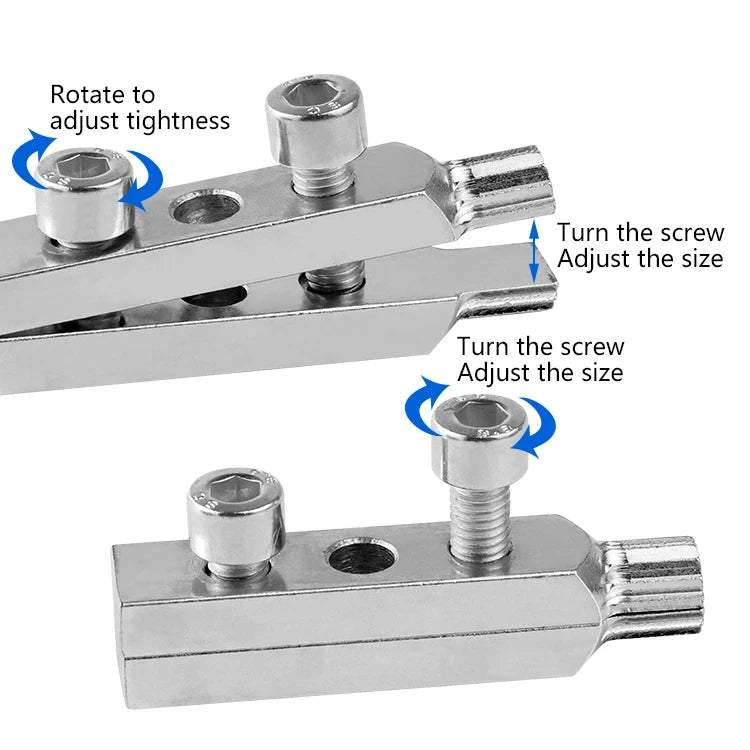 Rotate to adjust tightness

Turn the screw
Adjust the size

Turn the screw
Adjust the size