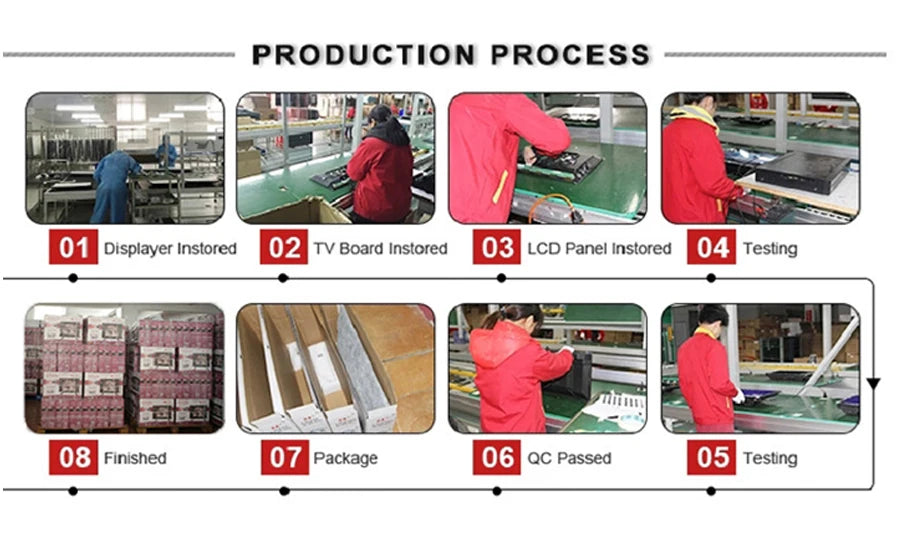 PRODUCTION PROCESS

01 Displayer Instored

02 TV Board Instored

03 LCD Panel Instored

04 Testing

08 Finished

07 Package

06 QC Passed

05 Testing