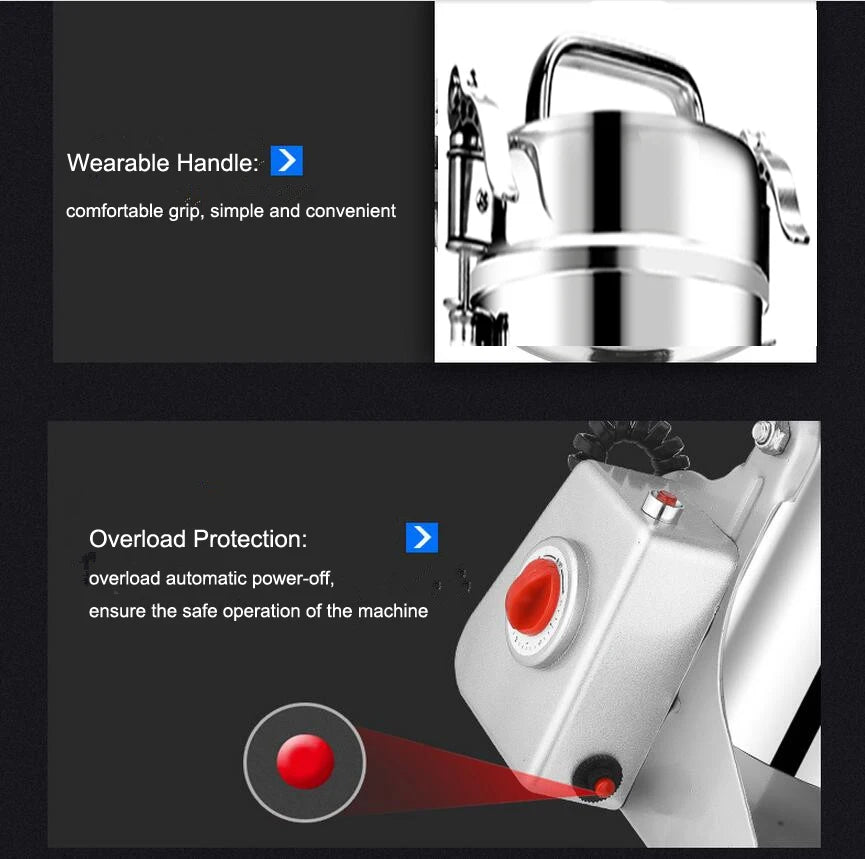 Wearable Handle:

comfortable grip, simple and convenient

Overload Protection:

overload automatic power-off,
ensure the safe operation of the machine