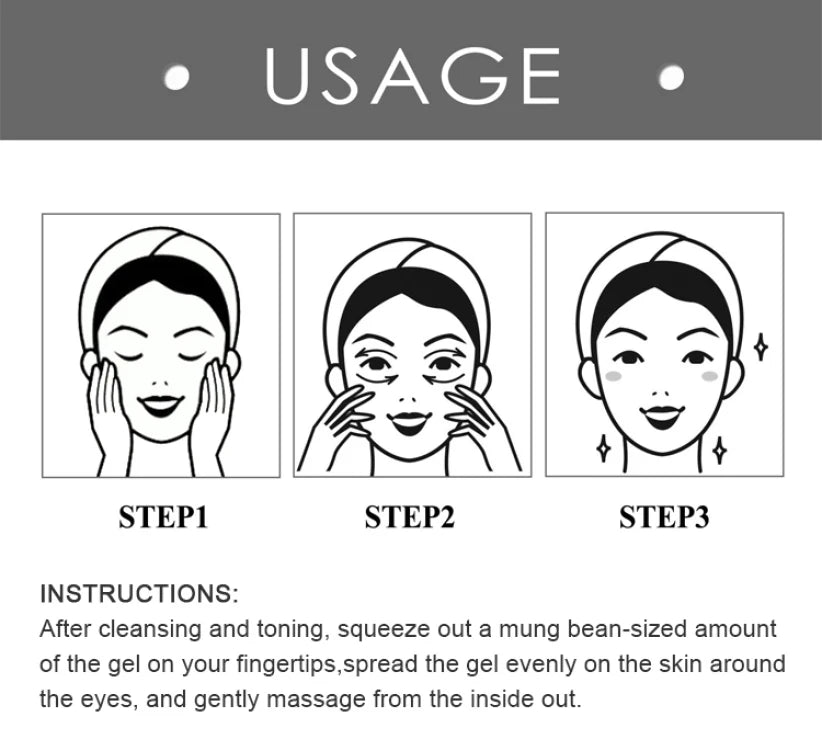 USAGE

STEP1

STEP2

STEP3

INSTRUCTIONS:
After cleansing and toning, squeeze out a mung bean-sized amount of the gel on your fingertips,spread the gel evenly on the skin around the eyes, and gently massage from the inside out.