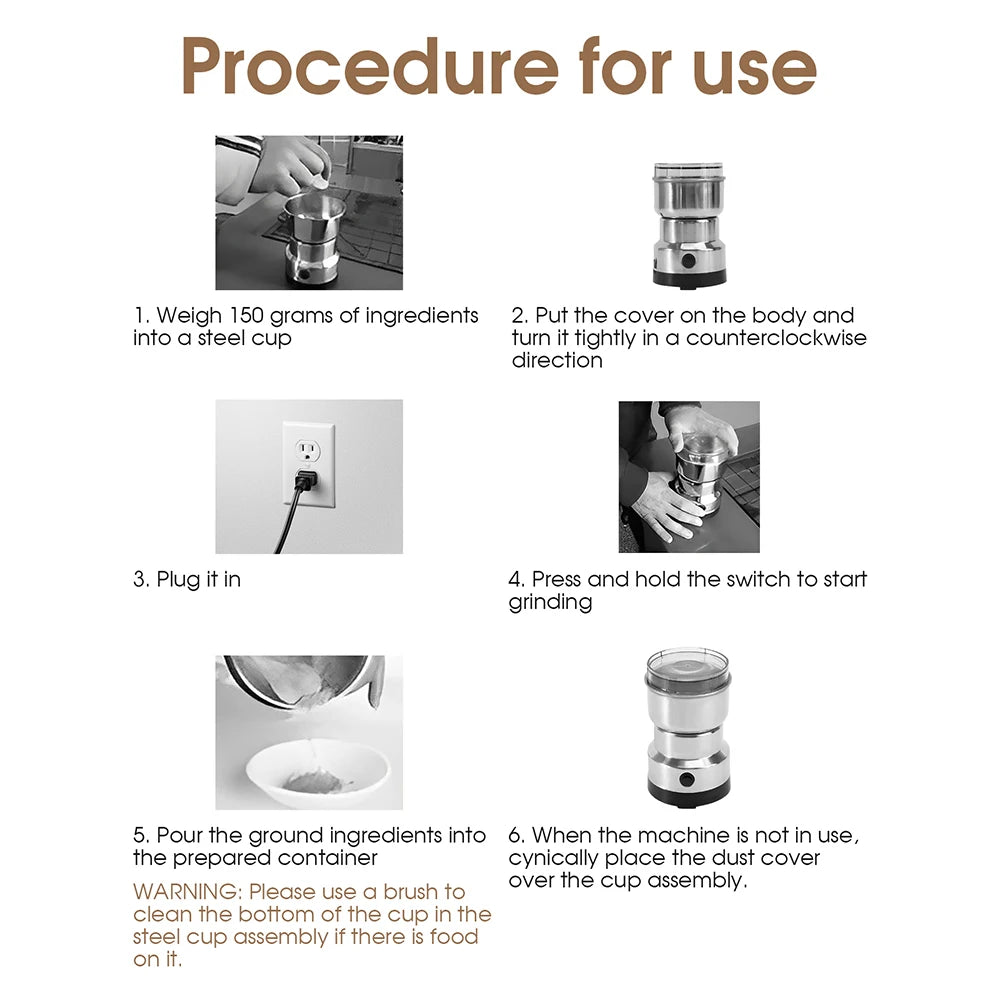 Procedure for use

1. Weigh 150 grams of ingredients into a steel cup

2. Put the cover on the body and turn it tightly in a counterclockwise direction

3. Plug it in

4. Press and hold the switch to start grinding

5. Pour the ground ingredients into the prepared container

WARNING: Please use a brush to clean the bottom of the cup in the steel cup assembly if there is food on it.

6. When the machine is not in use, cynically place the dust cover over the cup assembly.