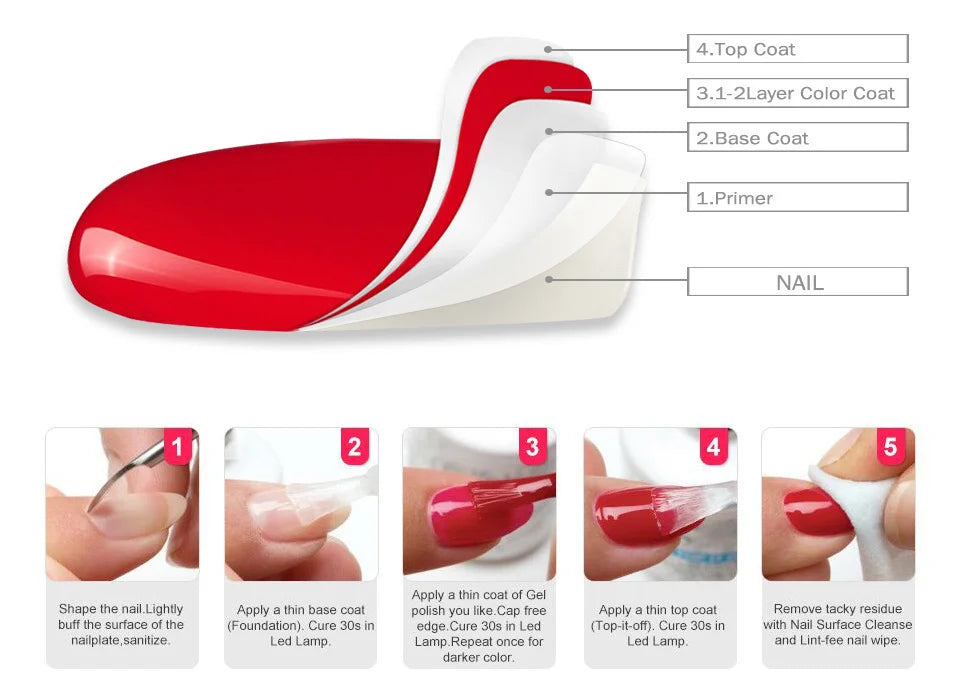 4.Top Coat

3.1-2Layer Color Coat

2.Base Coat

1.Primer

NAIL

1

Shape the nail.Lightly buff the surface of the nailplate,sanitize.

2

Apply a thin base coat (Foundation). Cure 30s in Led Lamp.

3

Apply a thin coat of Gel polish you like.Cap free edge.Cure 30s in Led Lamp.Repeat once for darker color.

4

Apply a thin top coat (Top-it-off). Cure 30s in Led Lamp.

5

Remove tacky residue with Nail Surface Cleanse and Lint-fee nail wipe.