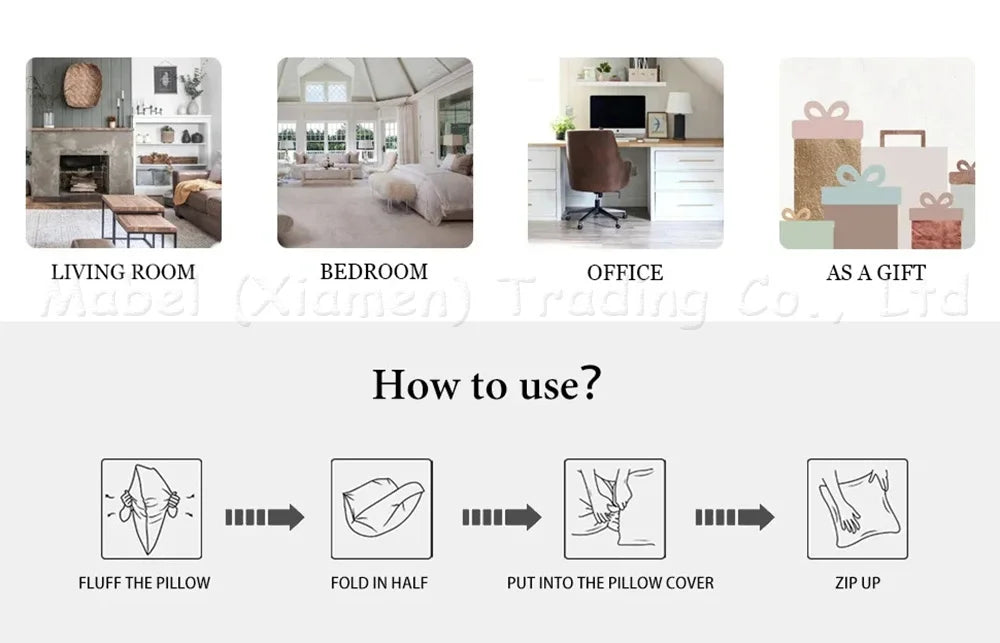 LIVING ROOM

BEDROOM

OFFICE

AS A GIFT

Mabel (Xiamen) Trading Co., Ltd

How to use?

FLUFF THE PILLOW

FOLD IN HALF

PUT INTO THE PILLOW COVER

ZIP UP