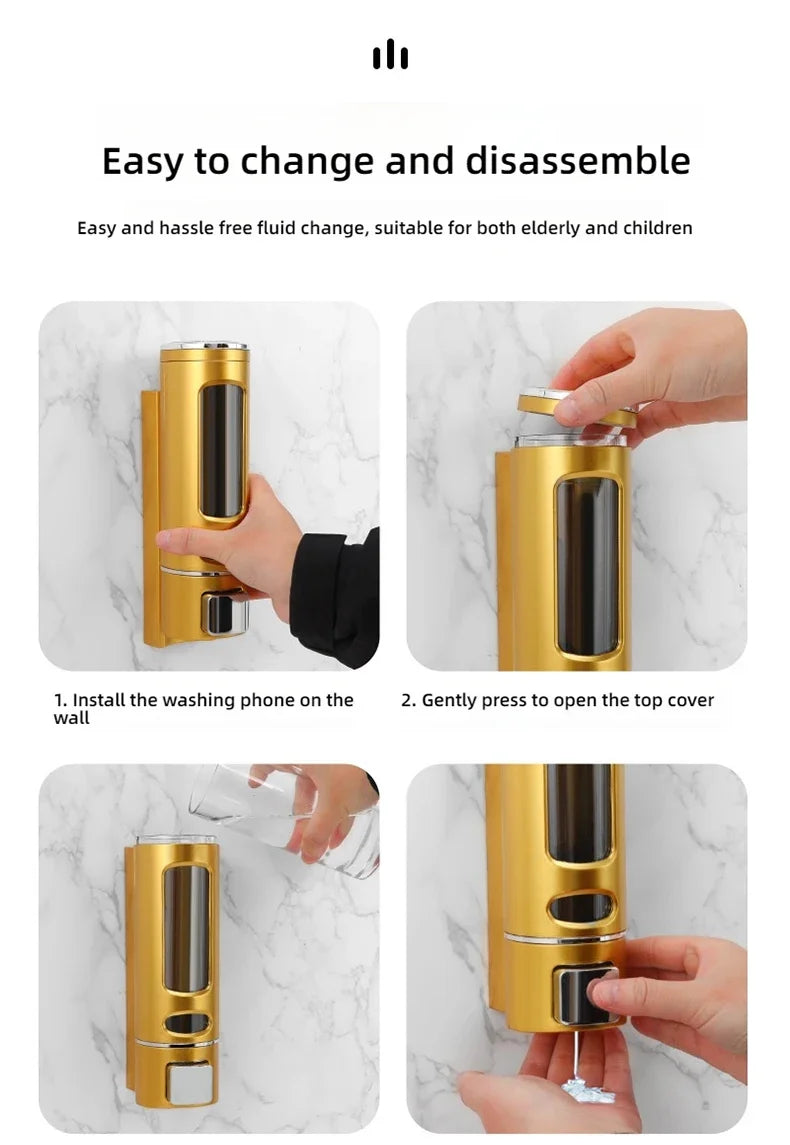 Easy to change and disassemble

Easy and hassle free fluid change, suitable for both elderly and children

1. Install the washing phone on the wall

2. Gently press to open the top cover