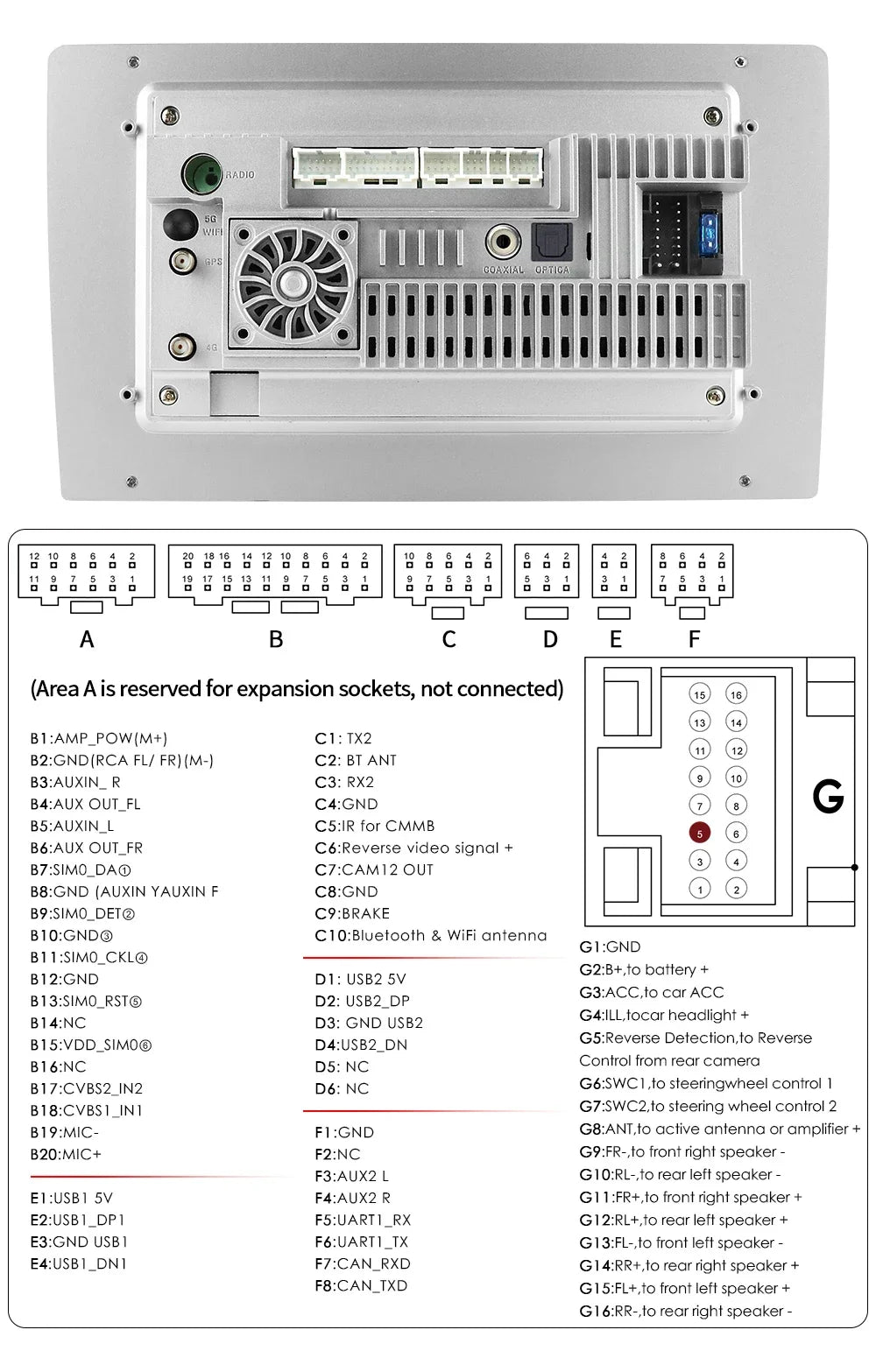 RADIO
5G WIFI
GPS
4G
COAXIAL OPTICA

12 10 8 6 4 2
11 9 7 5 3 1
A

20 18 16 14 12 10 8 6 4 2
19 17 15 13 11 9 7 5 3 1
B

10 8 6 4 2
9 7 5 3 1
C

6 4 2
5 3 1
D

4 2
3 1
E

8 6 4 2
7 5 3 1
F

(Area A is reserved for expansion sockets, not connected)

B1:AMP_POW(M+)
B2:GND(RCA FL/ FR)(M-)
B3:AUXIN_ R
B4:AUX OUT_FL
B5:AUXIN_L
B6:AUX OUT_FR
B7:SIM0_DA①
B8:GND (AUXIN YAUXIN F
B9:SIM0_DET②
B10:GND③
B11:SIM0_CKL④
B12:GND
B13:SIM0_RST⑤
B14:NC
B15:VDD_SIM0⑥
B16:NC
B17:CVBS2_IN2
B18:CVBS1_IN1
B19:MIC-
B20:MIC+

E1:USB1 5V
E2:USB1_DP1
E3:GND USB1
E4:USB1_DN1

C1: TX2
C2: BT ANT
C3: RX2
C4:GND
C5:IR for CMMB
C6:Reverse video signal +
C7:CAM12 OUT
C8:GND
C9:BRAKE
C10:Bluetooth & WiFi antenna

D1: USB2 5V
D2: USB2_DP
D3: GND USB2
D4:USB2_DN
D5: NC
D6: NC

F1:GND
F2:NC
F3:AUX2 L
F4:AUX2 R
F5:UART1_RX
F6:UART1_TX
F7:CAN_RXD
F8:CAN_TXD

15 16
13 14
11 12
9 10
7 8
5 6
3 4
1 2
G

G1:GND
G2:B+,to battery +
G3:ACC,to car ACC
G4:ILL,tocar headlight +
G5:Reverse Detection,to Reverse Control from rear camera
G6:SWC1,to steeringwheel control 1
G7:SWC2,to steering wheel control 2
G8:ANT,to active antenna or amplifier +
G9:FR-,to front right speaker -
G10:RL-,to rear left speaker -
G11:FR+,to front right speaker +
G12:RL+,to rear left speaker +
G13:FL-,to front left speaker -
G14:RR+,to rear right speaker +
G15:FL+,to front left speaker +
G16:RR-,to rear right speaker -