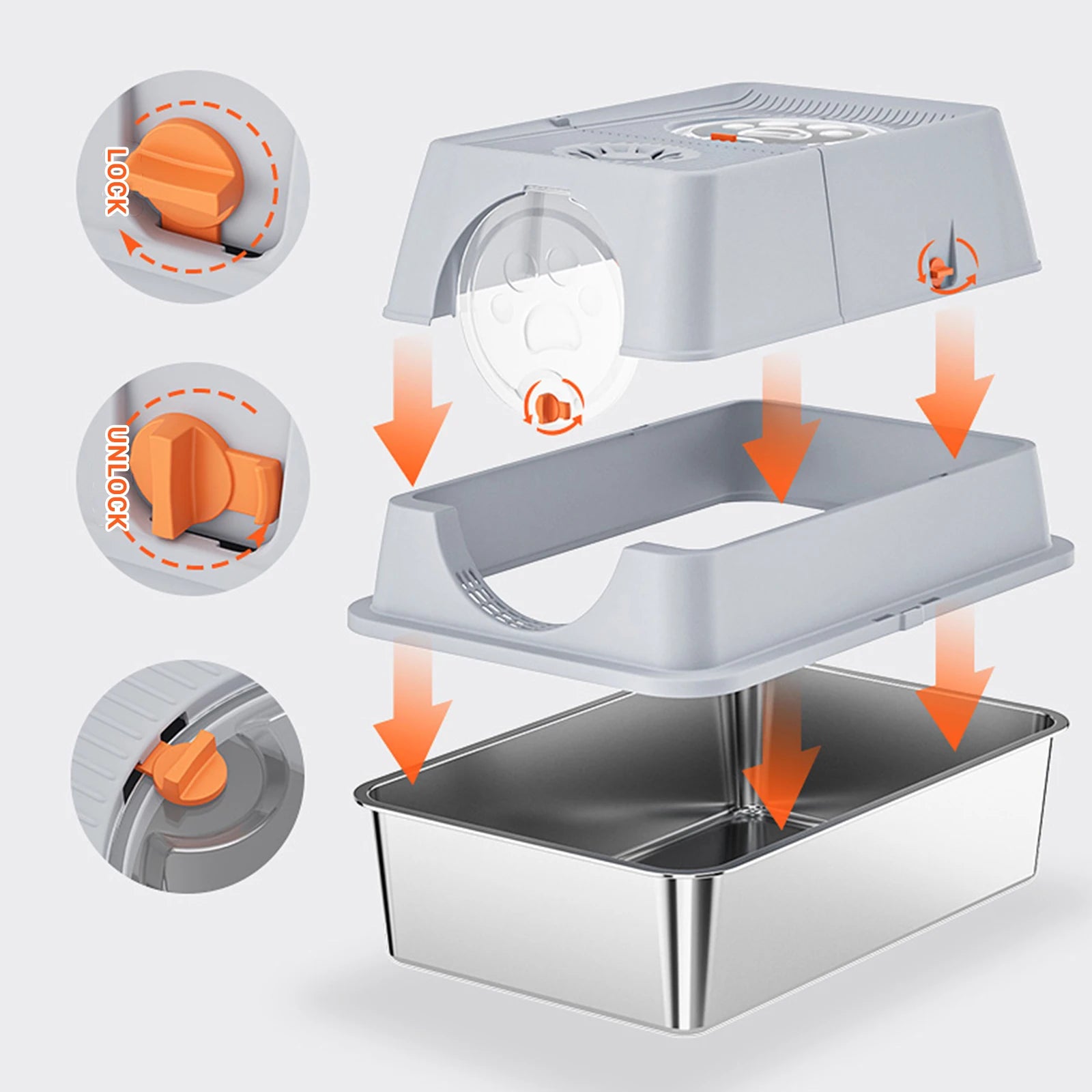 LOCK

UNLOCK