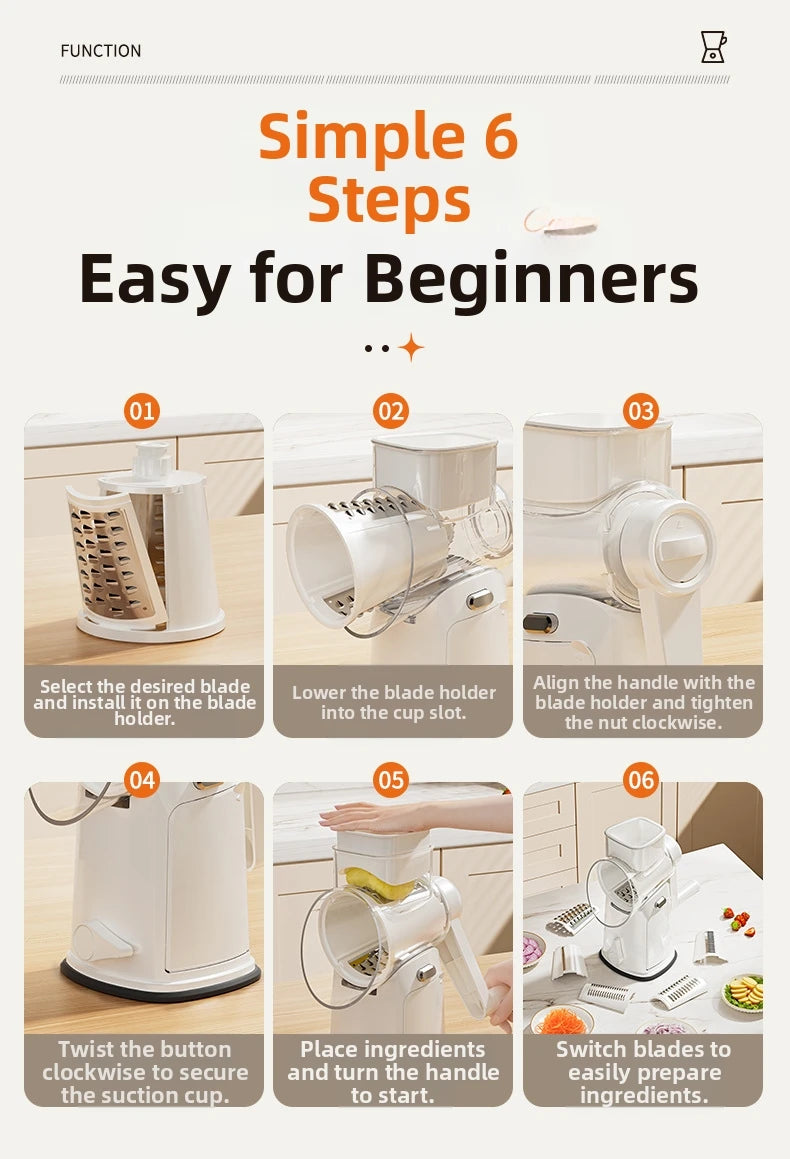 FUNCTION

Simple 6 Steps

Easy for Beginners

01

Select the desired blade and install it on the blade holder.

02

Lower the blade holder into the cup slot.

03

Align the handle with the blade holder and tighten the nut clockwise.

04

Twist the button clockwise to secure the suction cup.

05

Place ingredients and turn the handle to start.

06

Switch blades to easily prepare ingredients.