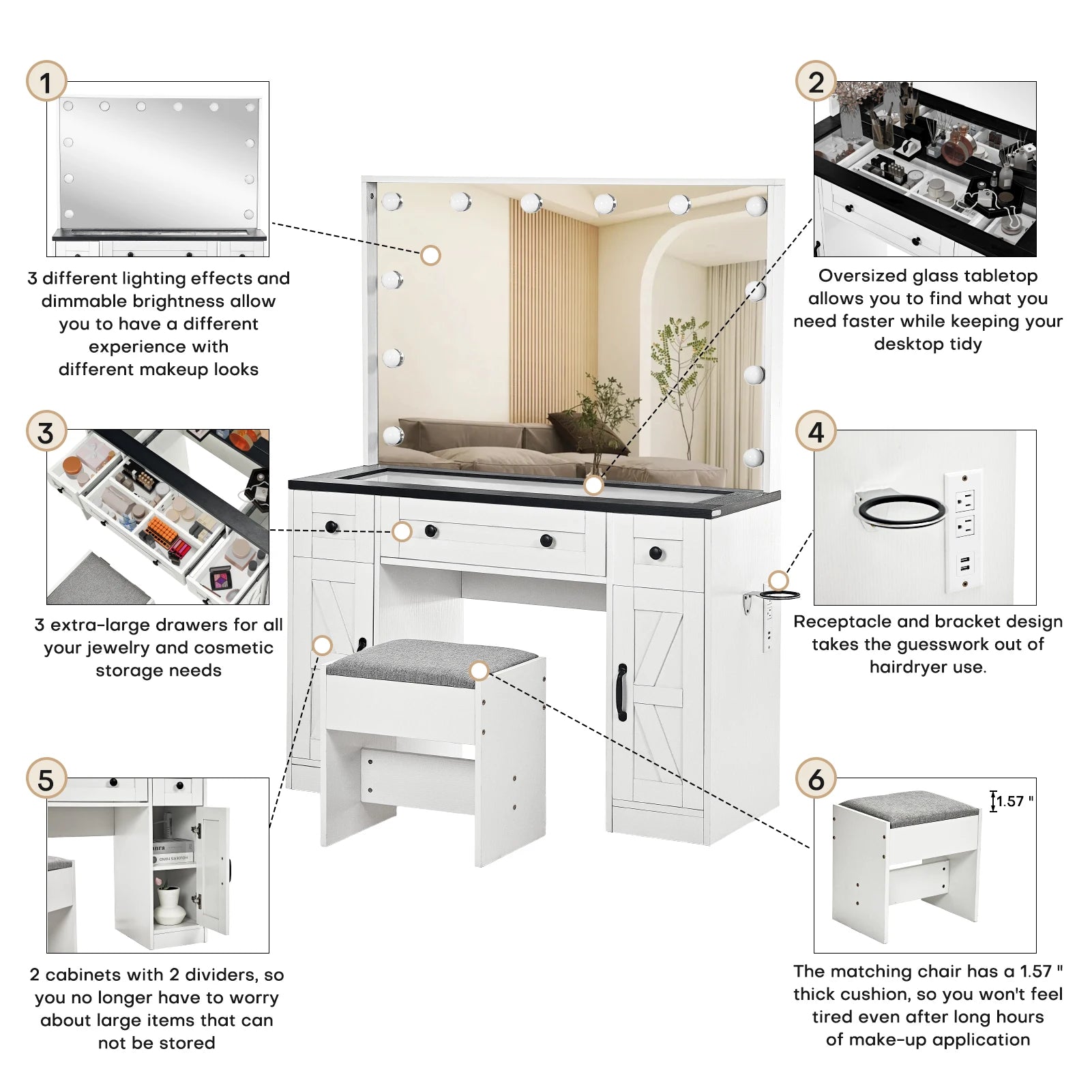 1

3 different lighting effects and dimmable brightness allow you to have a different experience with different makeup looks

2

Oversized glass tabletop allows you to find what you need faster while keeping your desktop tidy

3

3 extra-large drawers for all your jewelry and cosmetic storage needs

4

Receptacle and bracket design takes the guesswork out of hairdryer use.

5

2 cabinets with 2 dividers, so you no longer have to worry about large items that can not be stored

6

1.57 "

The matching chair has a 1.57 " thick cushion, so you won't feel tired even after long hours of make-up application