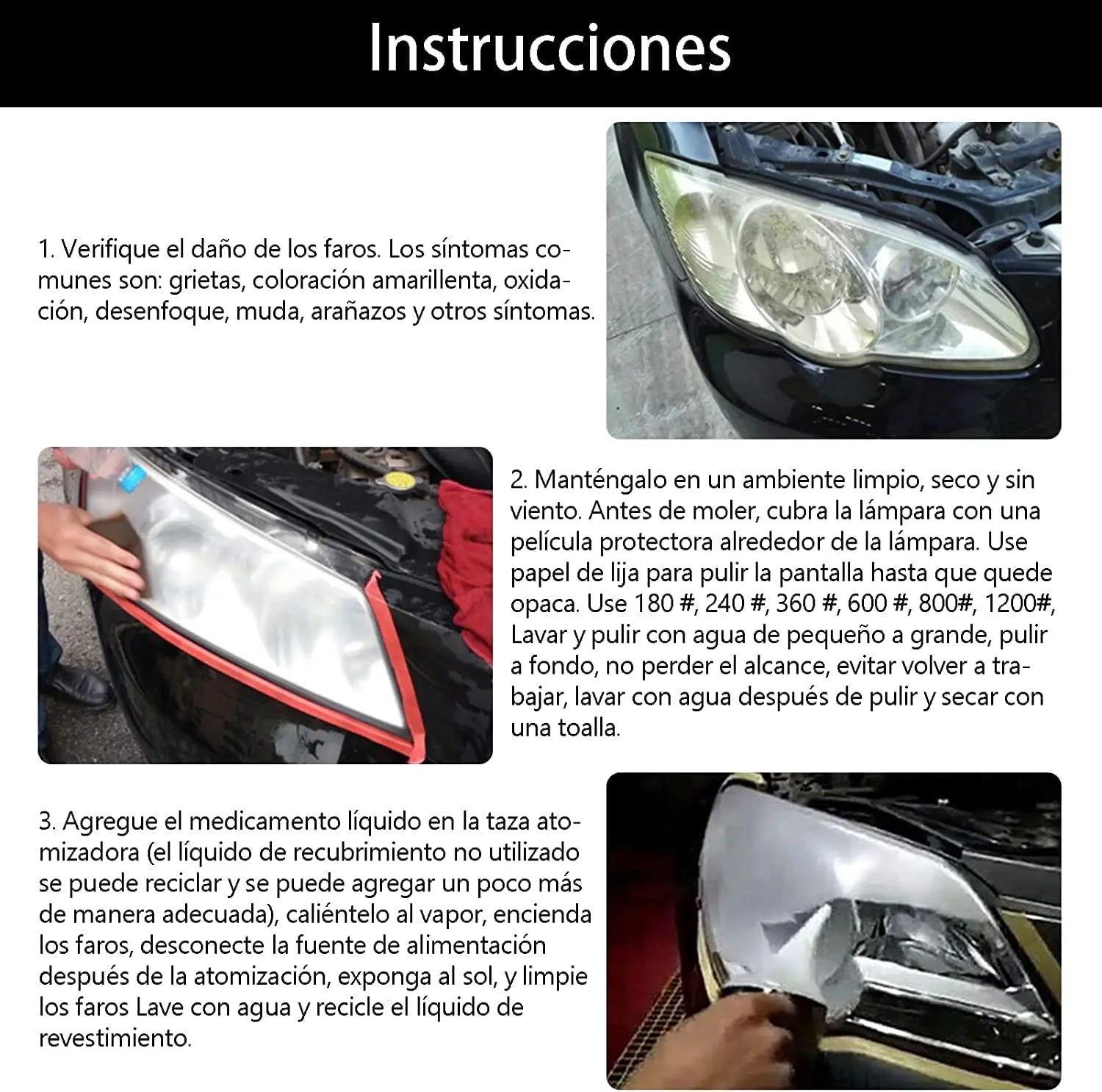 Instrucciones

1. Verifique el daño de los faros. Los síntomas comunes son: grietas, coloración amarillenta, oxidación, desenfoque, muda, arañazos y otros síntomas.

2. Manténgalo en un ambiente limpio, seco y sin viento. Antes de moler, cubra la lámpara con una película protectora alrededor de la lámpara. Use papel de lija para pulir la pantalla hasta que quede opaca. Use 180 #, 240 #, 360 #, 600 #, 800#, 1200#, Lavar y pulir con agua de pequeño a grande, pulir a fondo, no perder el alcance, evitar volver a trabajar, lavar con agua después de pulir y secar con una toalla.

3. Agregue el medicamento líquido en la taza atomizadora (el líquido de recubrimiento no utilizado se puede reciclar y se puede agregar un poco más de manera adecuada), caliéntelo al vapor, encienda los faros, desconecte la fuente de alimentación después de la atomización, exponga al sol, y limpie los faros Lave con agua y recicle el líquido de revestimiento.