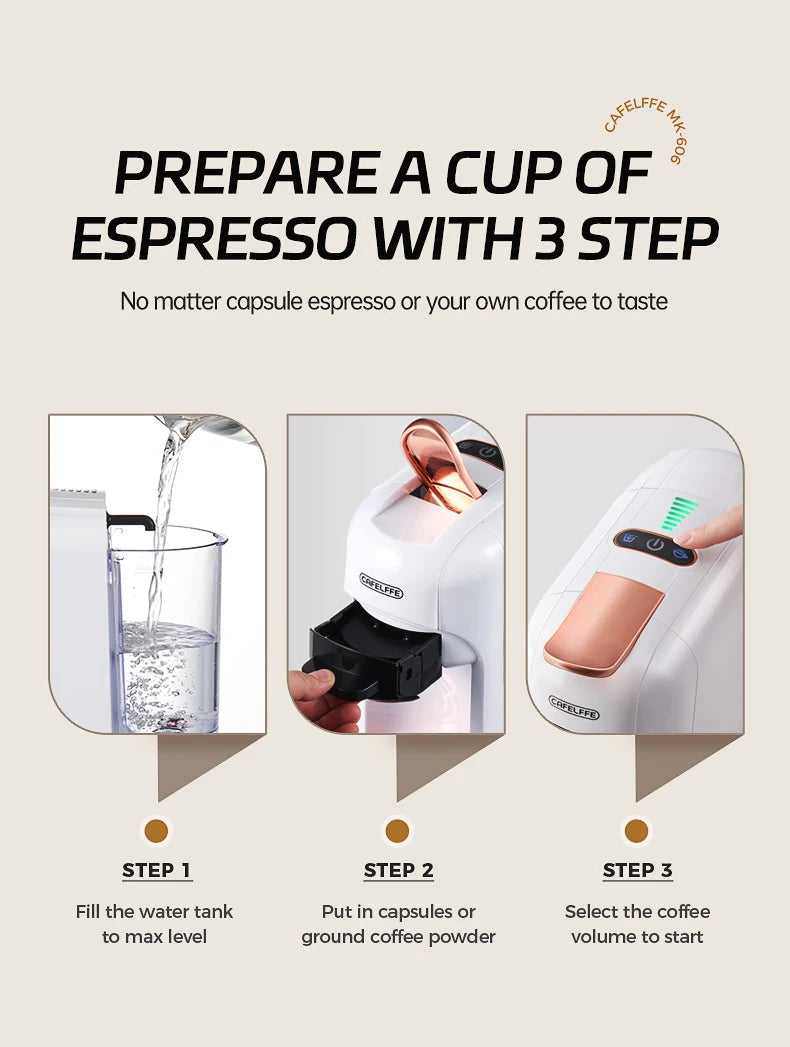 CAFELFFE MK-606

PREPARE A CUP OF ESPRESSO WITH 3 STEP

No matter capsule espresso or your own coffee to taste

CAFELFFE

CAFELFFE

STEP 1

Fill the water tank to max level

STEP 2

Put in capsules or ground coffee powder

STEP 3

Select the coffee volume to start