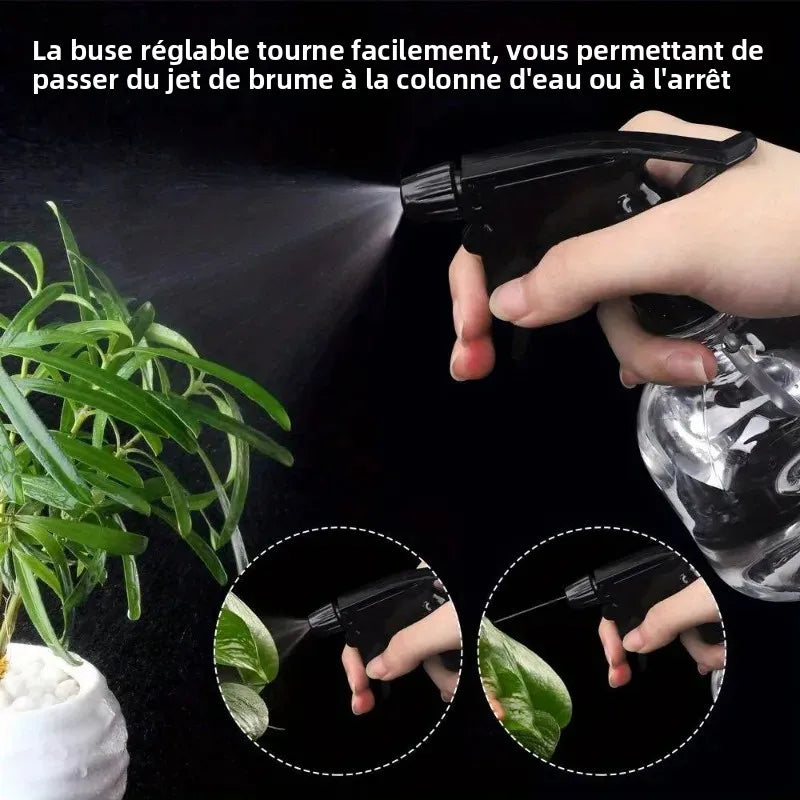 La buse réglable tourne facilement, vous permettant de passer du jet de brume à la colonne d'eau ou à l'arrêt