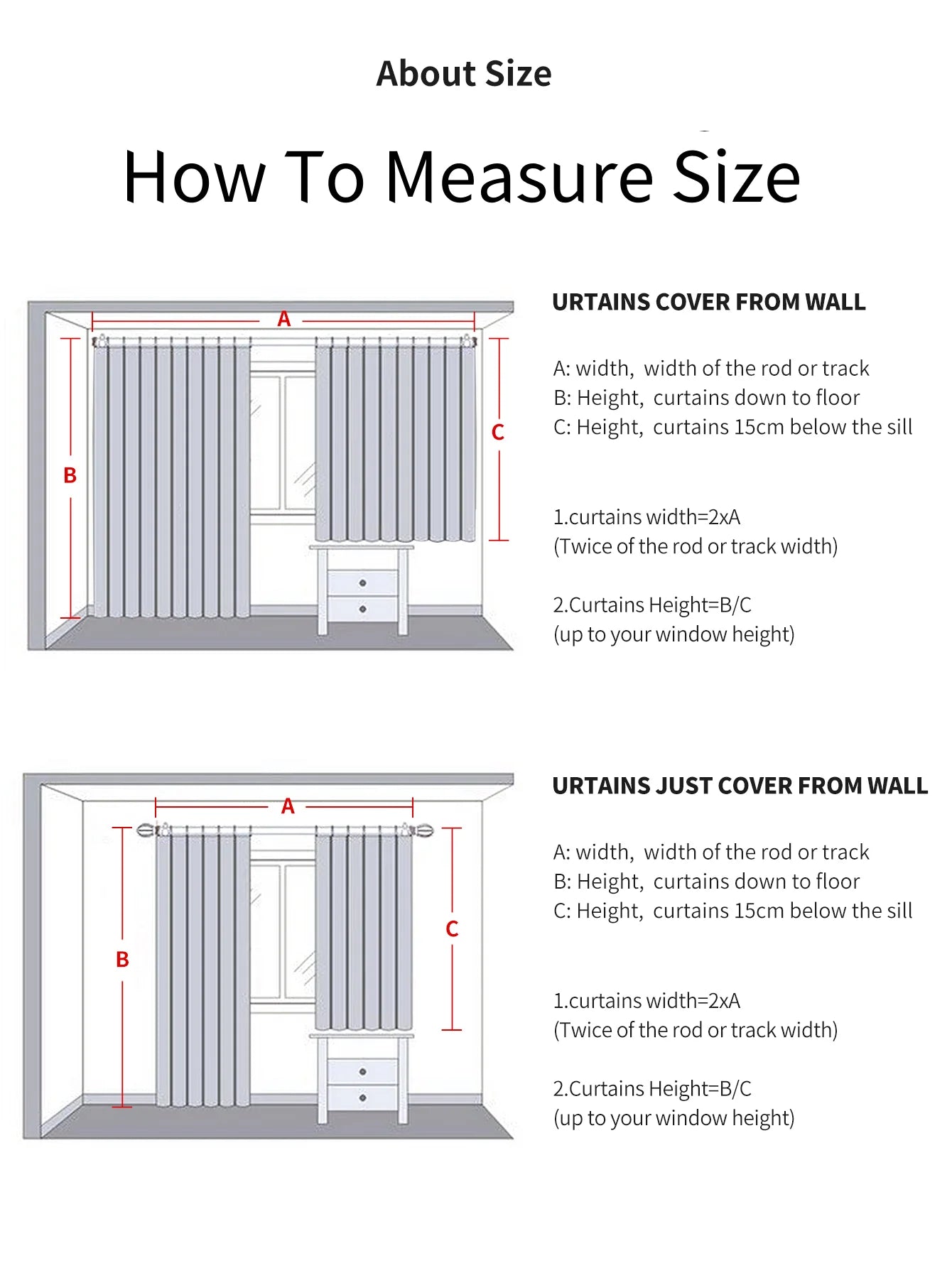 About Size

How To Measure Size

A

B

C

URTAINS COVER FROM WALL

A: width, width of the rod or track
B: Height, curtains down to floor
C: Height, curtains 15cm below the sill

1.curtains width=2xA
(Twice of the rod or track width)

2.Curtains Height=B/C
(up to your window height)

A

B

C

URTAINS JUST COVER FROM WALL

A: width, width of the rod or track
B: Height, curtains down to floor
C: Height, curtains 15cm below the sill

1.curtains width=2xA
(Twice of the rod or track width)

2.Curtains Height=B/C
(up to your window height)