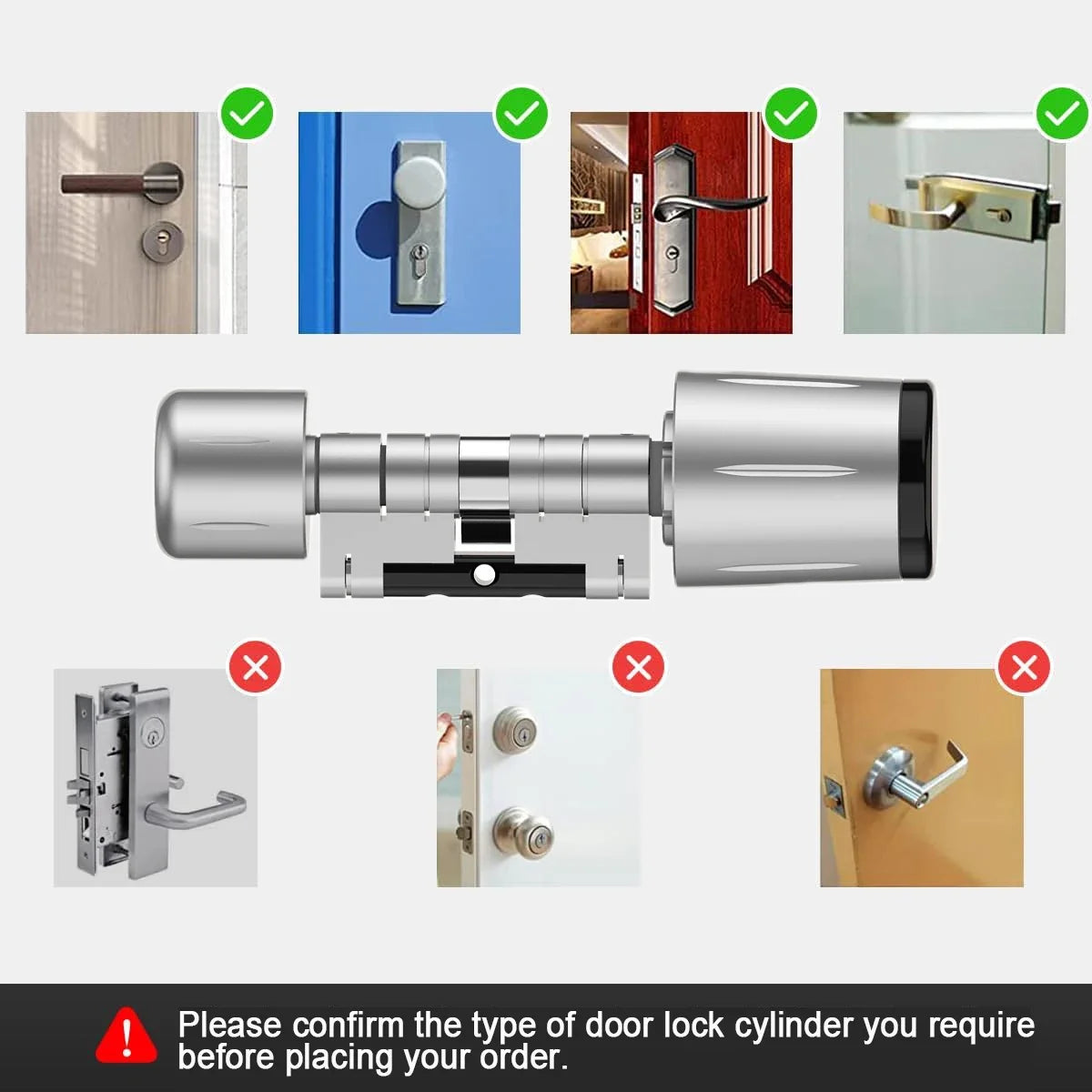 Please confirm the type of door lock cylinder you require before placing your order.