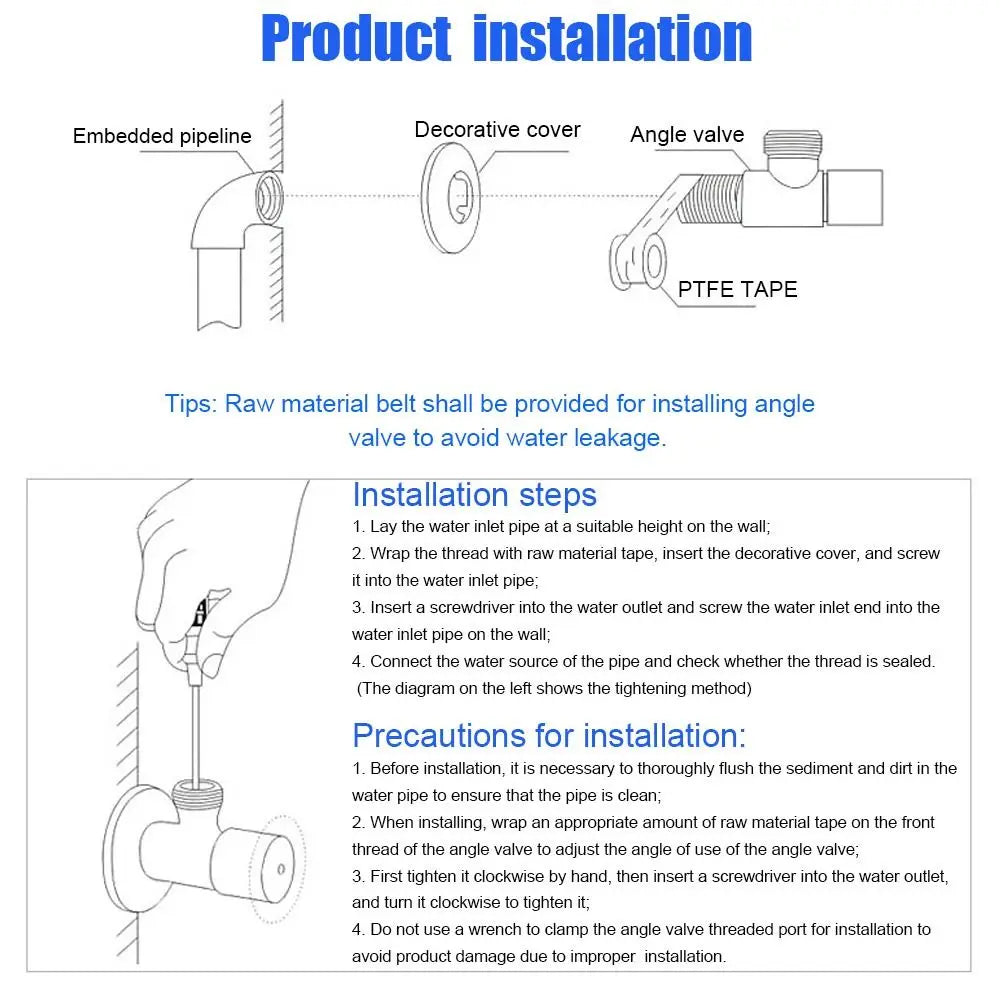 Product installation

Embedded pipeline

Decorative cover

Angle valve

PTFE TAPE

Tips: Raw material belt shall be provided for installing angle valve to avoid water leakage.

Installation steps

1. Lay the water inlet pipe at a suitable height on the wall;

2. Wrap the thread with raw material tape, insert the decorative cover, and screw it into the water inlet pipe;

3. Insert a screwdriver into the water outlet and screw the water inlet end into the water inlet pipe on the wall;

4. Connect the water source of the pipe and check whether the thread is sealed. (The diagram on the left shows the tightening method)

Precautions for installation:

1. Before installation, it is necessary to thoroughly flush the sediment and dirt in the water pipe to ensure that the pipe is clean;

2. When installing, wrap an appropriate amount of raw material tape on the front thread of the angle valve to adjust the angle of use of the angle valve;

3. First tighten it clockwise by hand, then insert a screwdriver into the water outlet, and turn it clockwise to tighten it;

4. Do not use a wrench to clamp the angle valve threaded port for installation to avoid product damage due to improper installation.