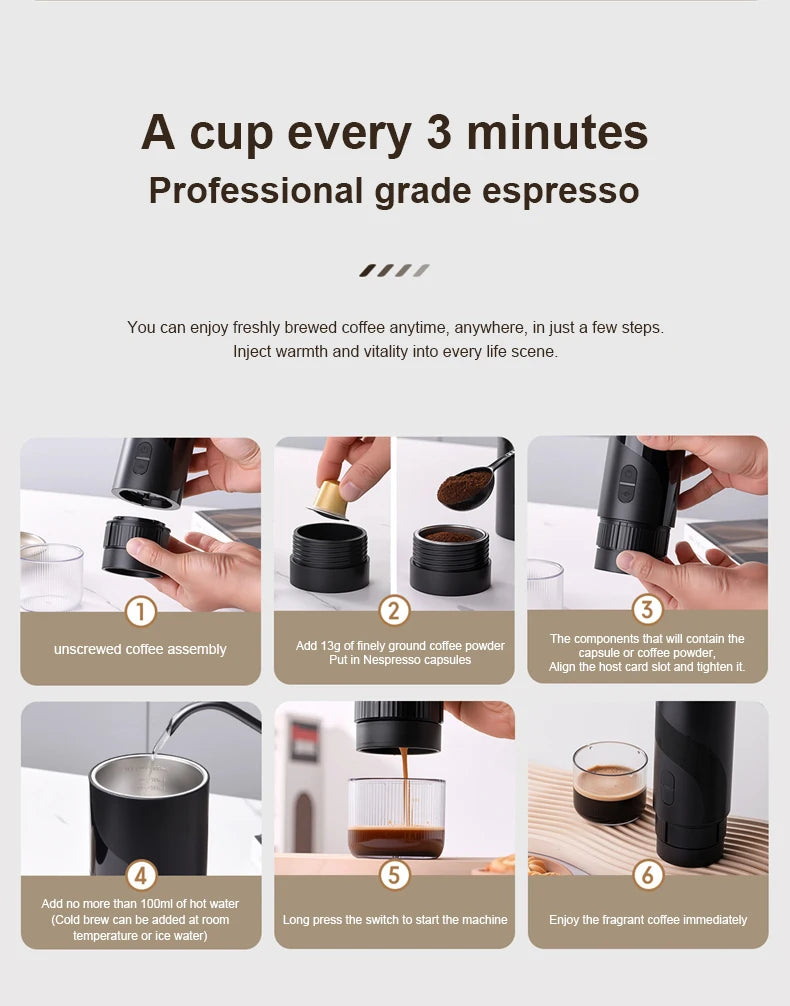 A cup every 3 minutes
Professional grade espresso

You can enjoy freshly brewed coffee anytime, anywhere, in just a few steps.
Inject warmth and vitality into every life scene.

1
unscrewed coffee assembly

2
Add 13g of finely ground coffee powder
Put in Nespresso capsules

3
The components that will contain the capsule or coffee powder,
Align the host card slot and tighten it.

4
Add no more than 100ml of hot water
(Cold brew can be added at room temperature or ice water)

5
Long press the switch to start the machine

6
Enjoy the fragrant coffee immediately