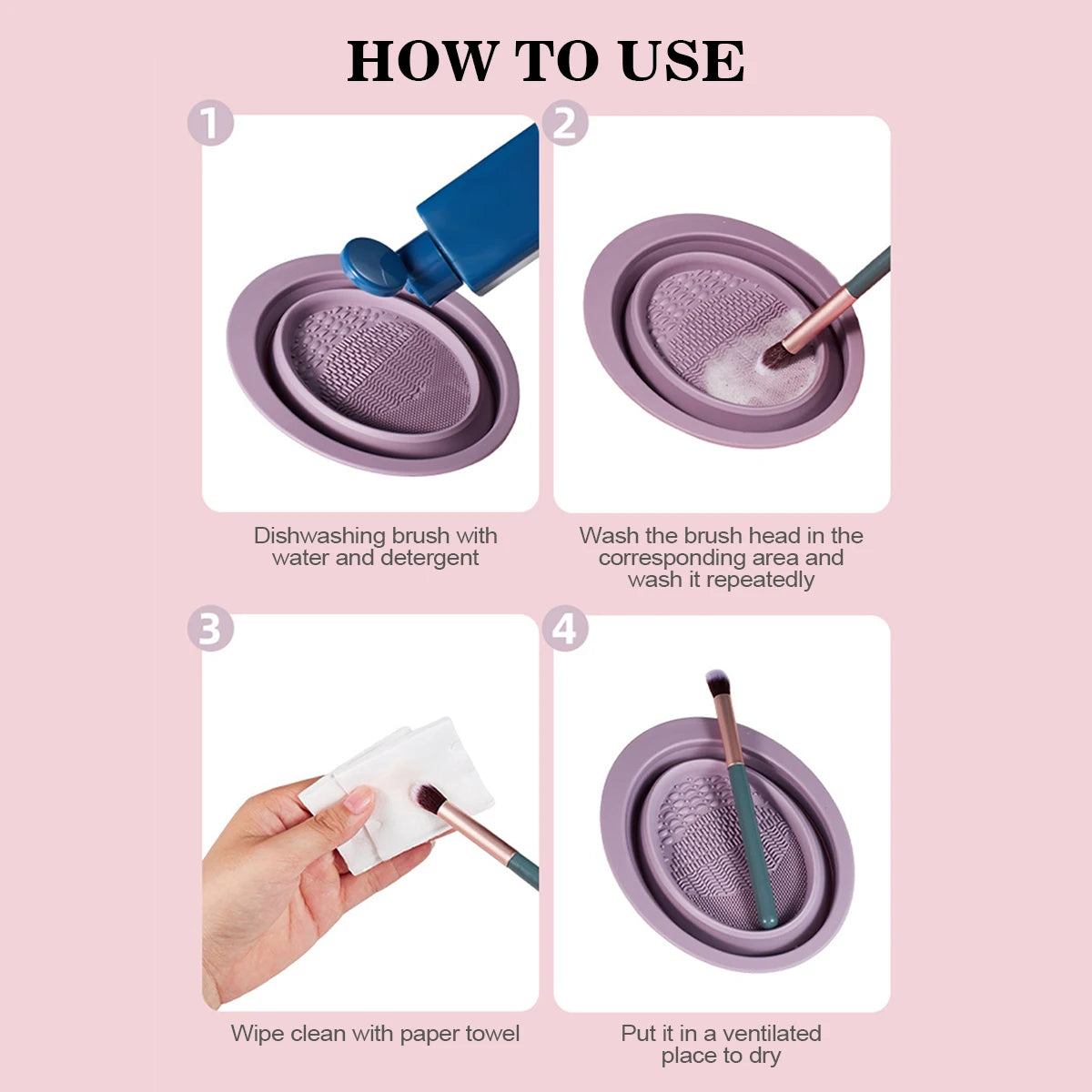 HOW TO USE

1

Dishwashing brush with water and detergent

2

Wash the brush head in the corresponding area and wash it repeatedly

3

Wipe clean with paper towel

4

Put it in a ventilated place to dry