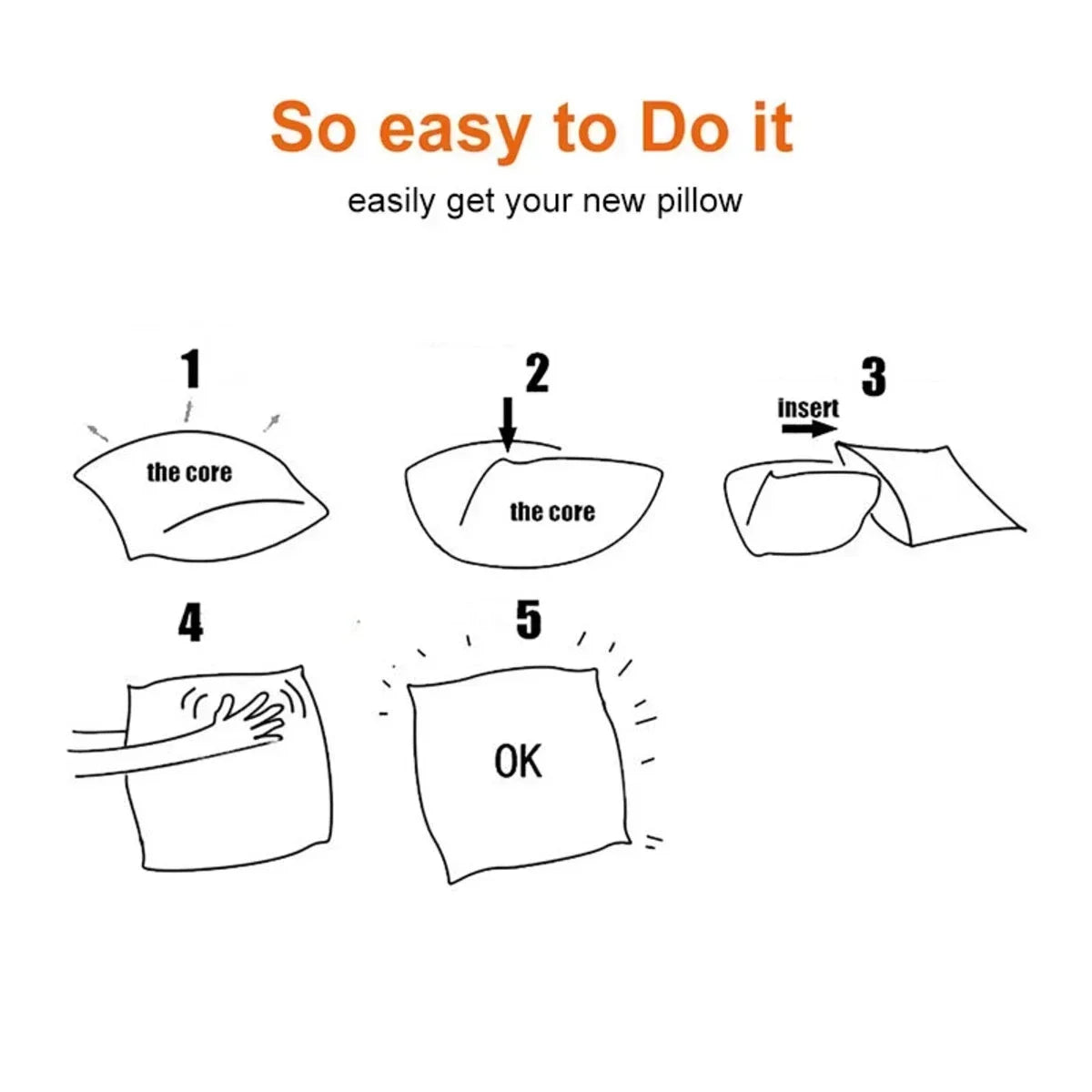 So easy to Do it

easily get your new pillow

1

the core

2

the core

3

insert

4

5

OK