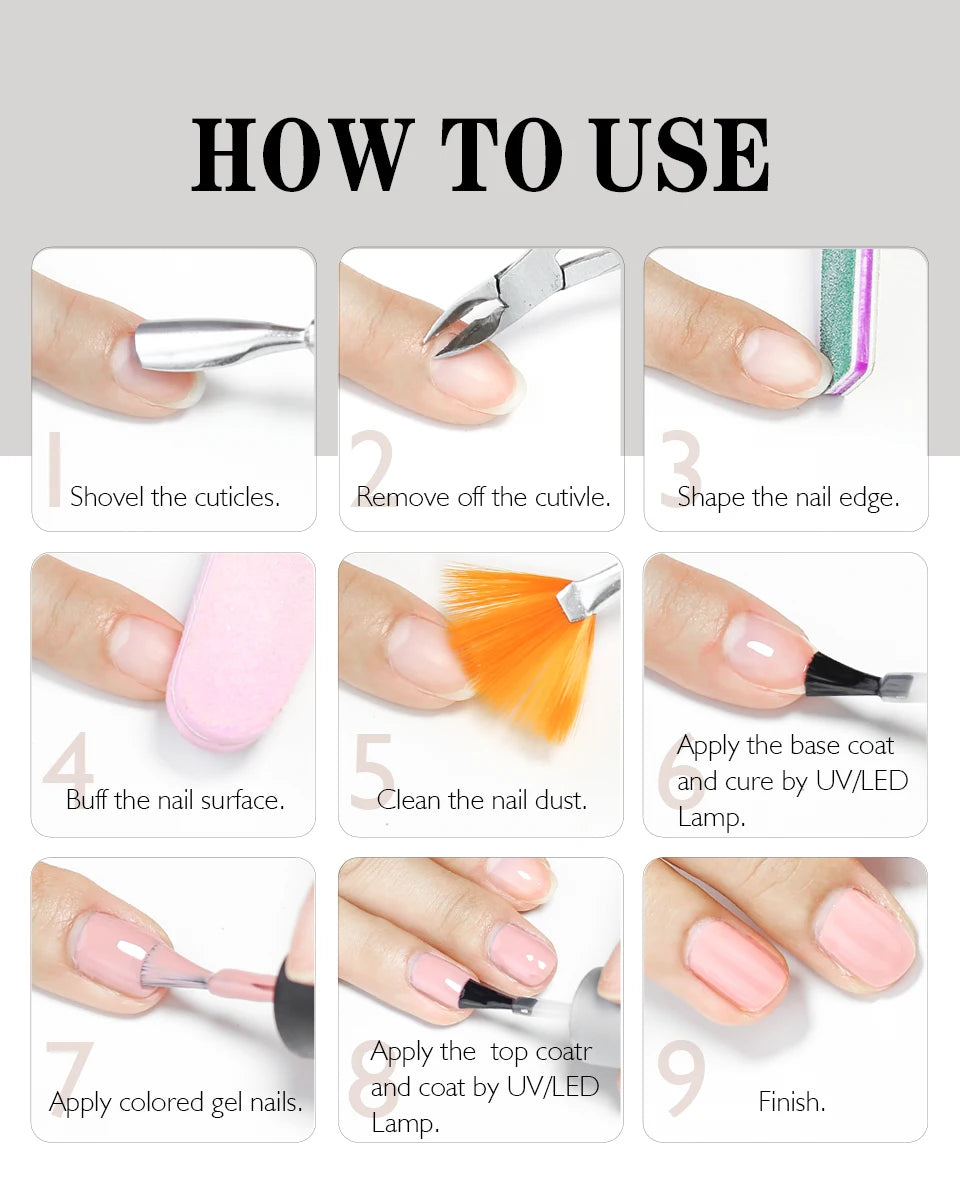 HOW TO USE

1 Shovel the cuticles.

2 Remove off the cutivle.

3 Shape the nail edge.

4 Buff the nail surface.

5 Clean the nail dust.

6 Apply the base coat and cure by UV/LED Lamp.

7 Apply colored gel nails.

8 Apply the top coatr and coat by UV/LED Lamp.

9 Finish.