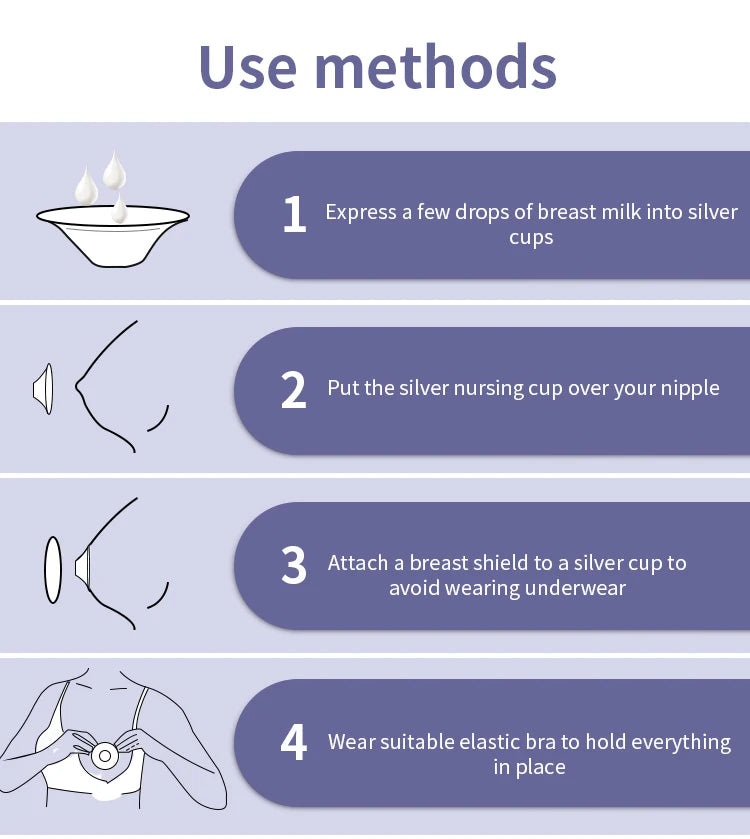 Use methods

1 Express a few drops of breast milk into silver cups

2 Put the silver nursing cup over your nipple

3 Attach a breast shield to a silver cup to avoid wearing underwear

4 Wear suitable elastic bra to hold everything in place