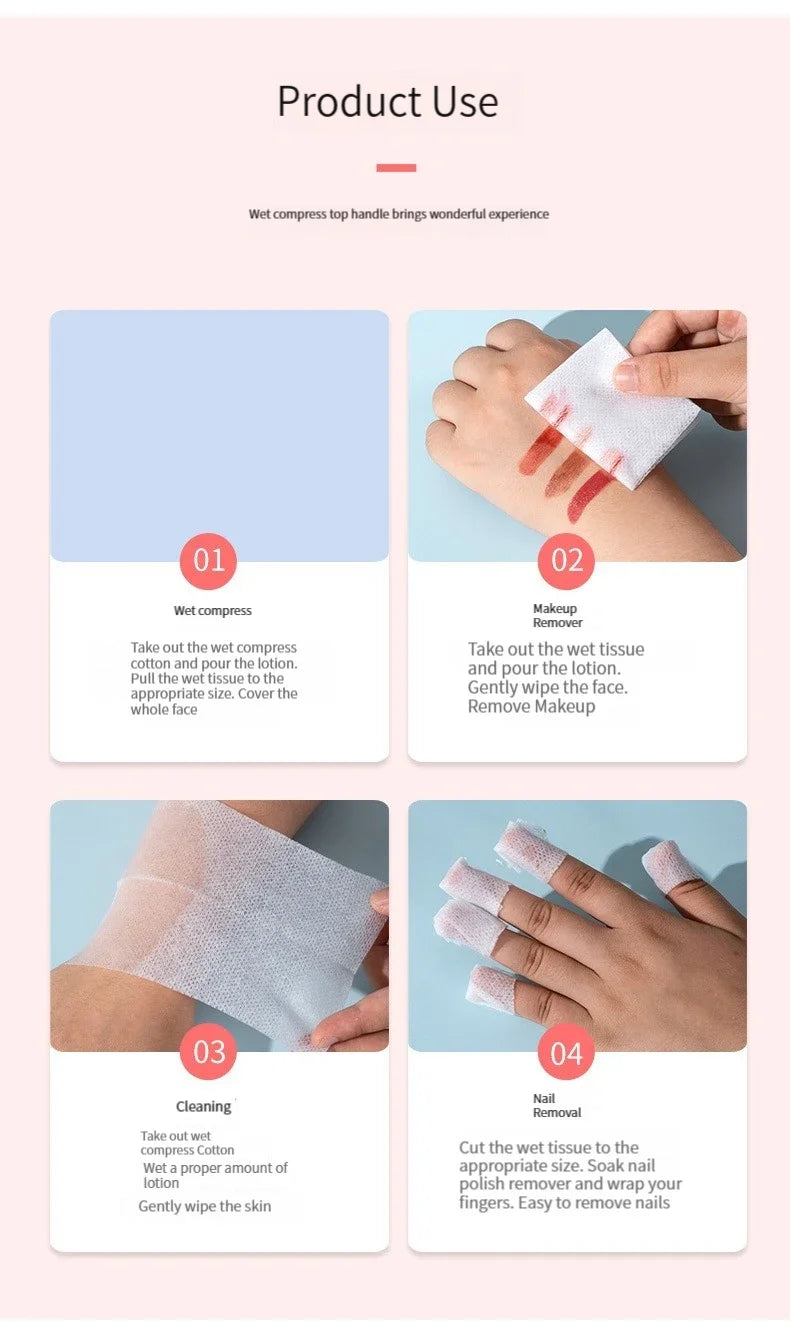 Product Use

Wet compress top handle brings wonderful experience

01

Wet compress

Take out the wet compress cotton and pour the lotion. Pull the wet tissue to the appropriate size. Cover the whole face

02

Makeup Remover

Take out the wet tissue and pour the lotion. Gently wipe the face. Remove Makeup

03

Cleaning

Take out wet compress Cotton

Wet a proper amount of lotion

Gently wipe the skin

04

Nail Removal

Cut the wet tissue to the appropriate size. Soak nail polish remover and wrap your fingers. Easy to remove nails