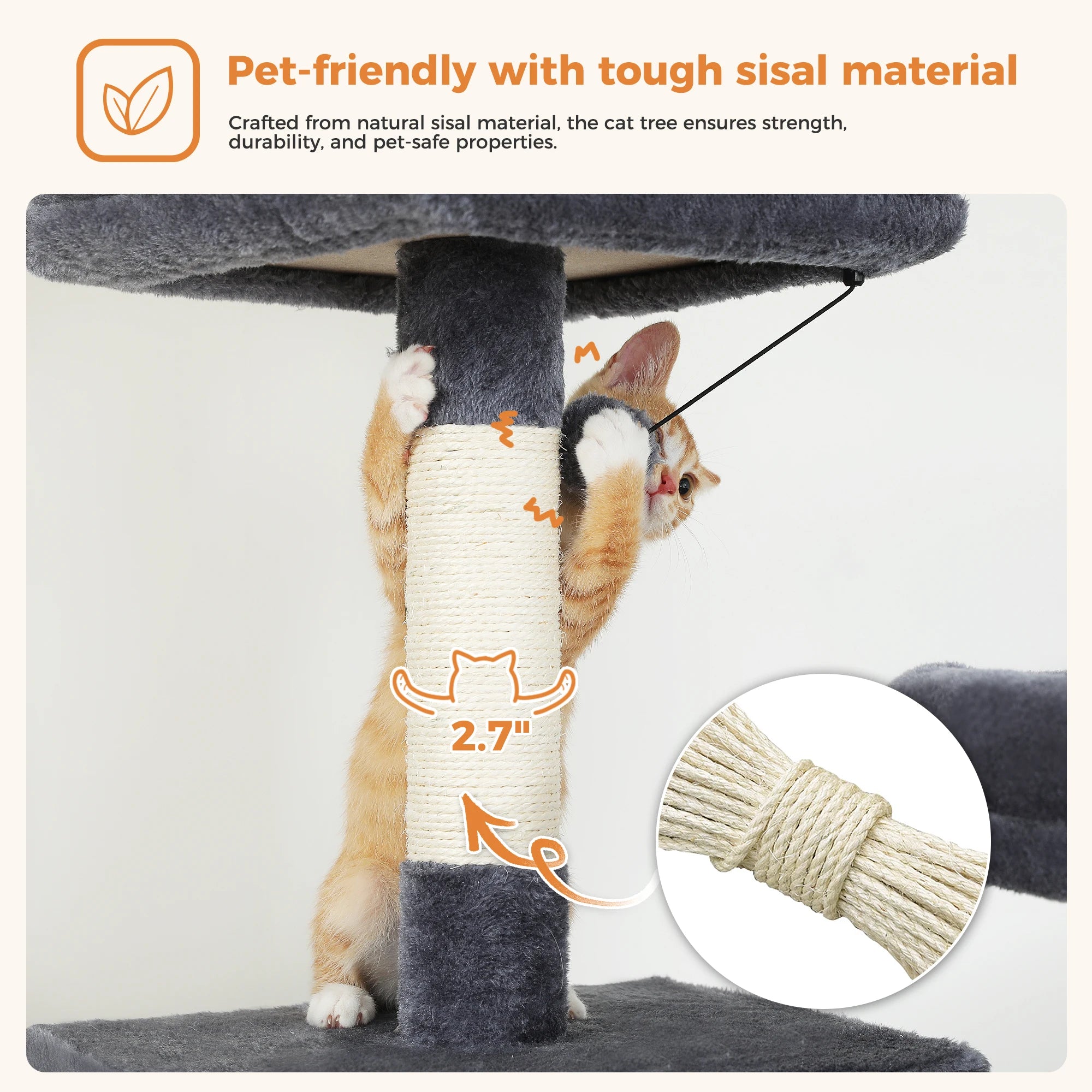 Pet-friendly with tough sisal material

Crafted from natural sisal material, the cat tree ensures strength, durability, and pet-safe properties.

2.7"