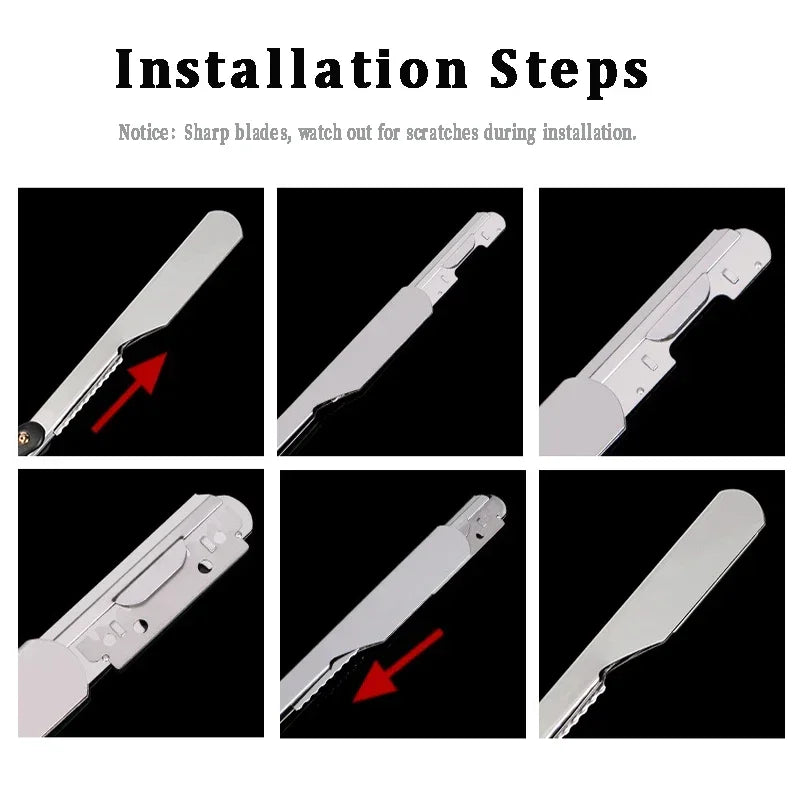 Installation Steps

Notice: Sharp blades, watch out for scratches during installation.