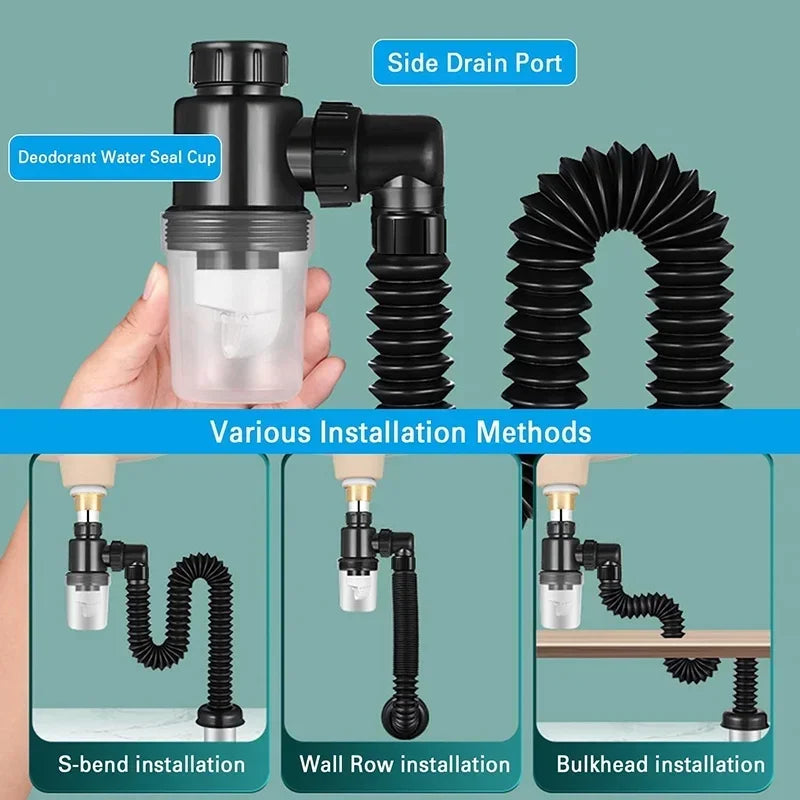 Side Drain Port

Deodorant Water Seal Cup

Various Installation Methods

S-bend installation

Wall Row installation

Bulkhead installation