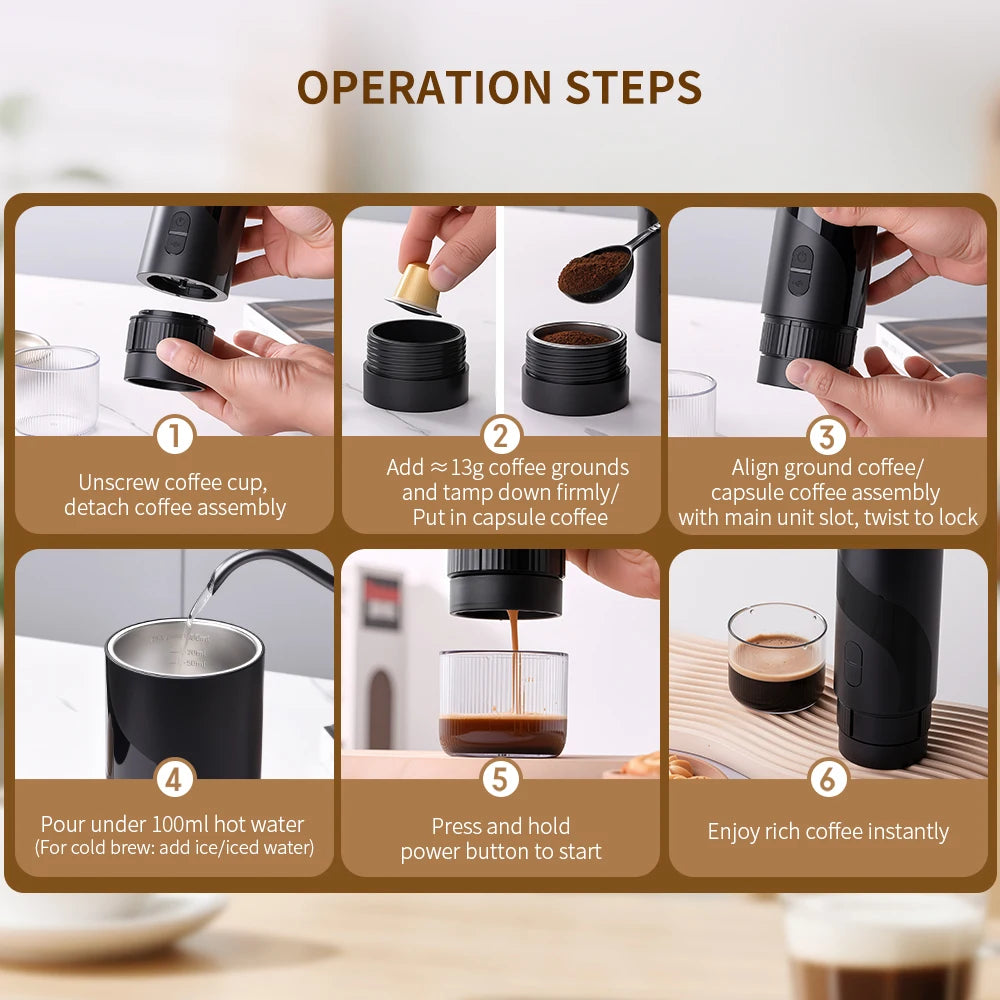 OPERATION STEPS

1
Unscrew coffee cup, detach coffee assembly

2
Add ≈13g coffee grounds and tamp down firmly/ Put in capsule coffee

3
Align ground coffee/ capsule coffee assembly with main unit slot, twist to lock

4
Pour under 100ml hot water (For cold brew: add ice/iced water)

5
Press and hold power button to start

6
Enjoy rich coffee instantly