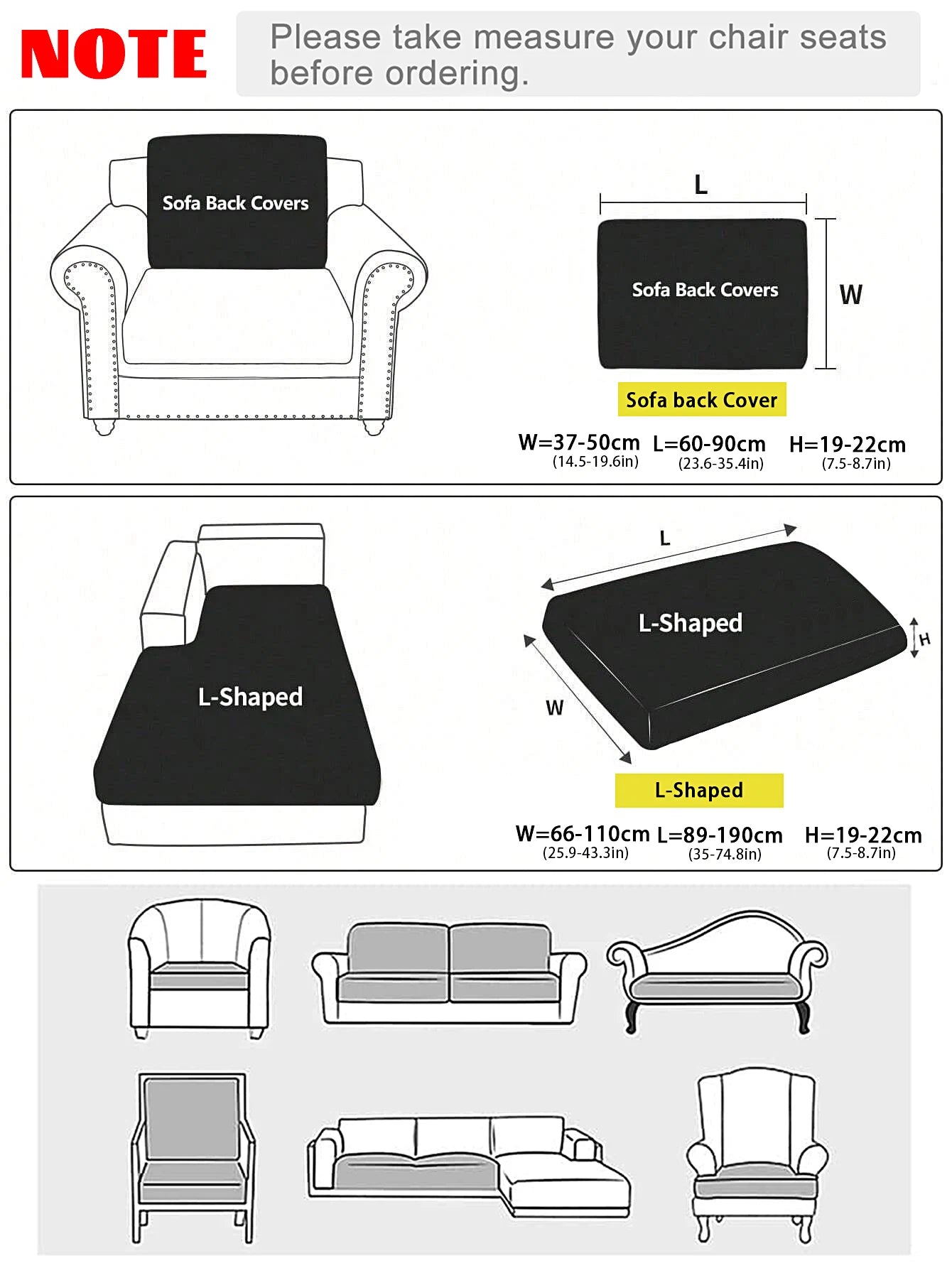 NOTE

Please take measure your chair seats before ordering.

Sofa Back Covers

L

Sofa Back Covers

W

Sofa back Cover

W=37-50cm (14.5-19.6in) L=60-90cm (23.6-35.4in) H=19-22cm (7.5-8.7in)

L-Shaped

L

L-Shaped

H

W

L-Shaped

W=66-110cm (25.9-43.3in) L=89-190cm (35-74.8in) H=19-22cm (7.5-8.7in)