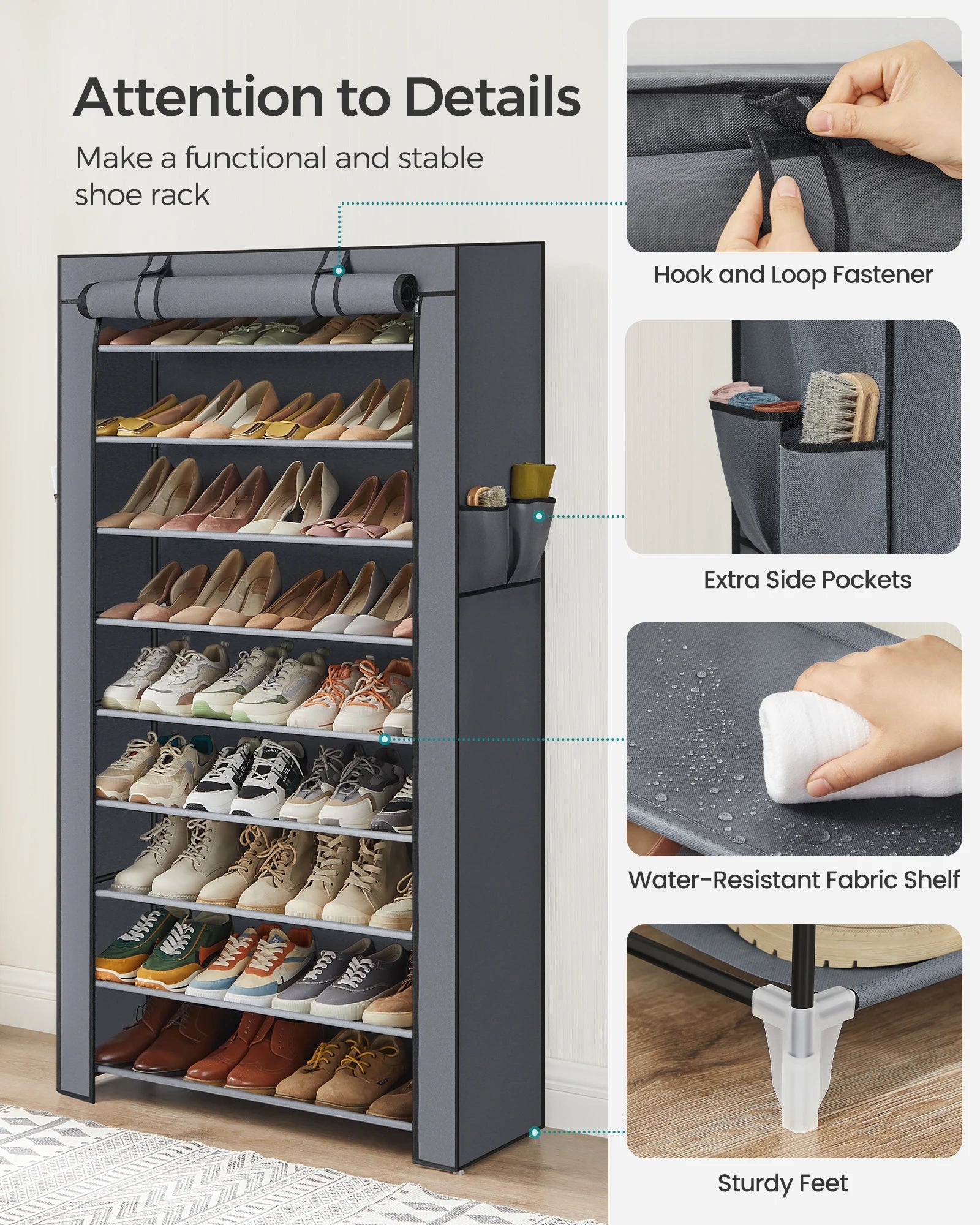 Attention to Details

Make a functional and stable shoe rack

Hook and Loop Fastener

Extra Side Pockets

Water-Resistant Fabric Shelf

Sturdy Feet