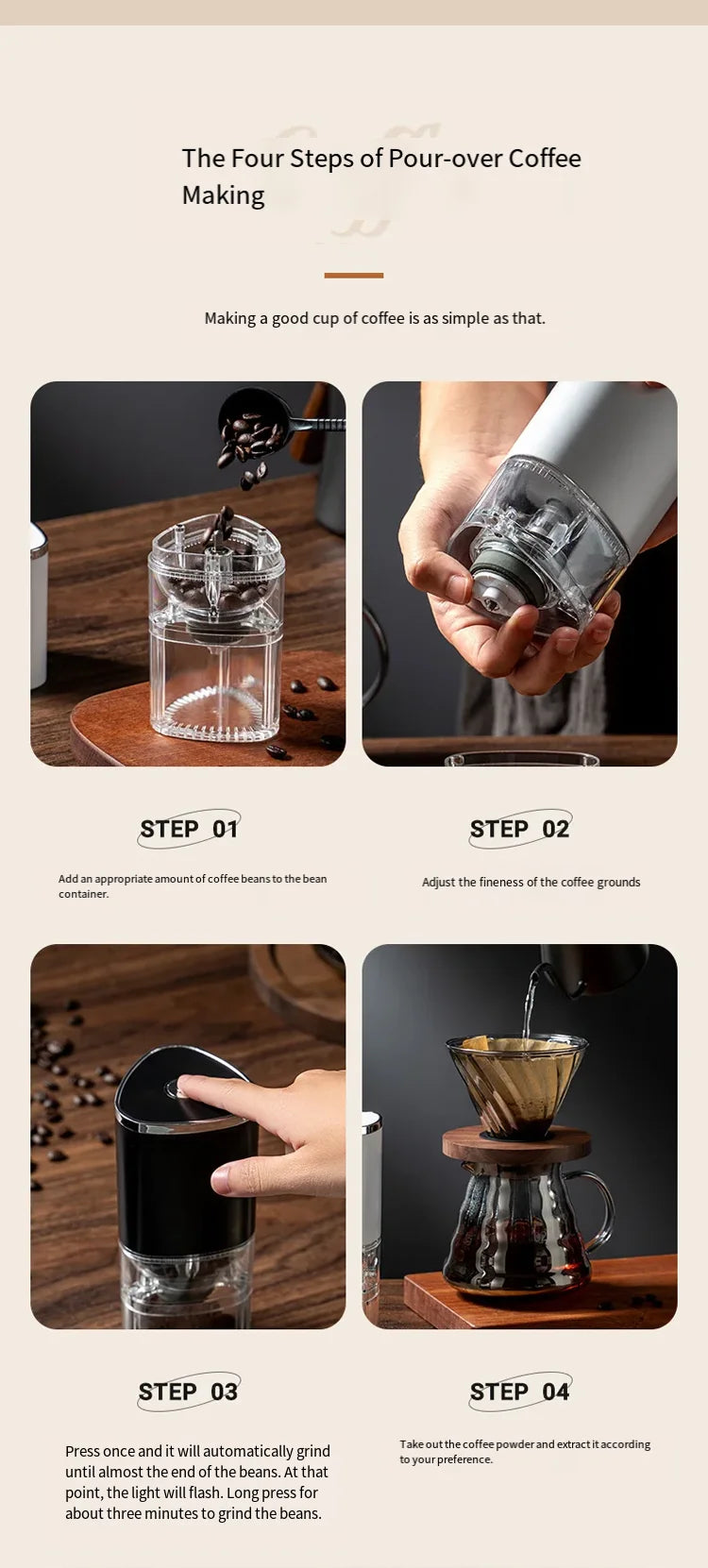 The Four Steps of Pour-over Coffee Making

Making a good cup of coffee is as simple as that.

STEP 01

Add an appropriate amount of coffee beans to the bean container.

STEP 02

Adjust the fineness of the coffee grounds

STEP 03

Press once and it will automatically grind until almost the end of the beans. At that point, the light will flash. Long press for about three minutes to grind the beans.

STEP 04

Take out the coffee powder and extract it according to your preference.