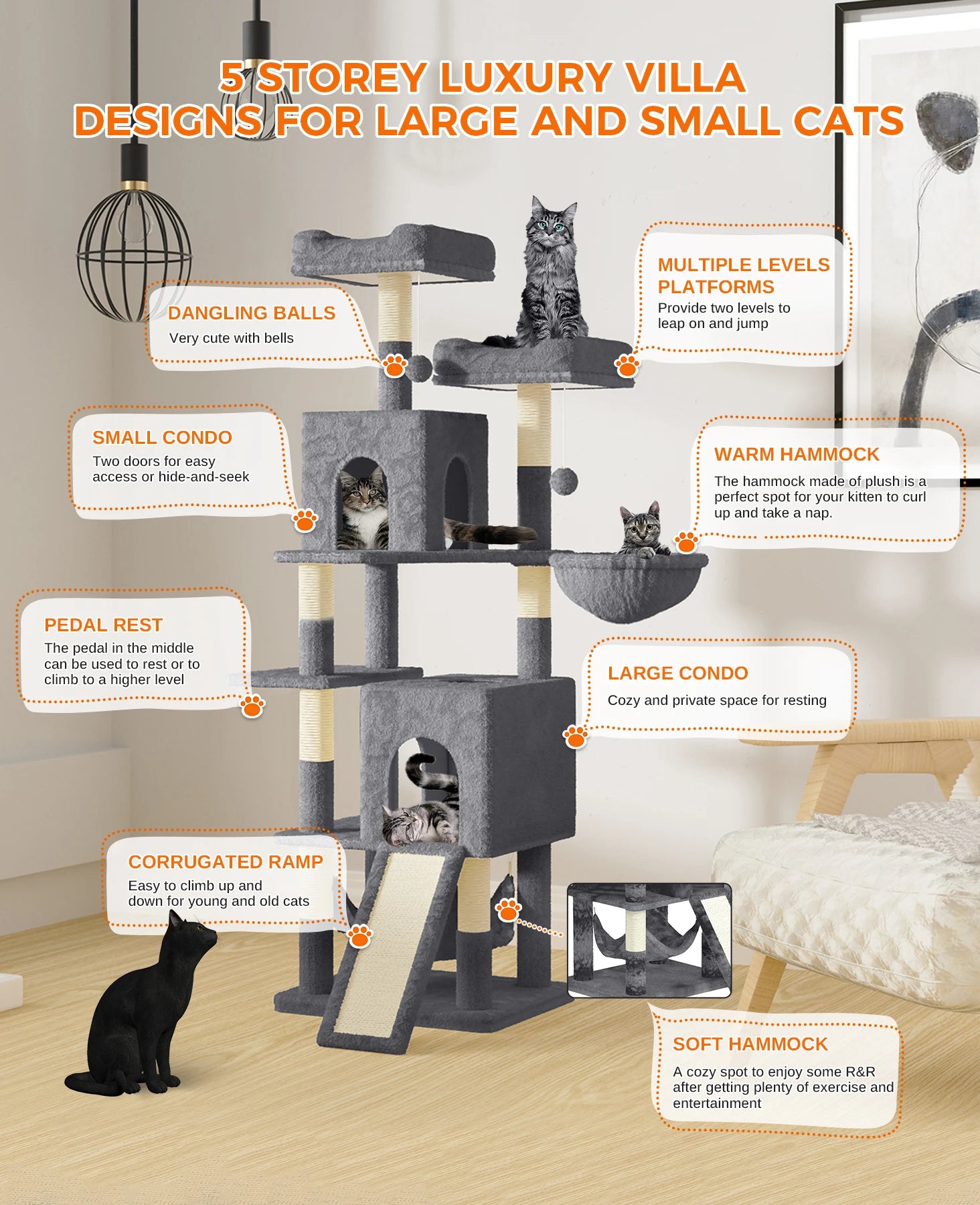 5 STOREY LUXURY VILLA DESIGNS FOR LARGE AND SMALL CATS

DANGLING BALLS
Very cute with bells

MULTIPLE LEVELS PLATFORMS
Provide two levels to leap on and jump

SMALL CONDO
Two doors for easy access or hide-and-seek

WARM HAMMOCK
The hammock made of plush is a perfect spot for your kitten to curl up and take a nap.

PEDAL REST
The pedal in the middle can be used to rest or to climb to a higher level

LARGE CONDO
Cozy and private space for resting

CORRUGATED RAMP
Easy to climb up and down for young and old cats

SOFT HAMMOCK
A cozy spot to enjoy some R&R after getting plenty of exercise and entertainment