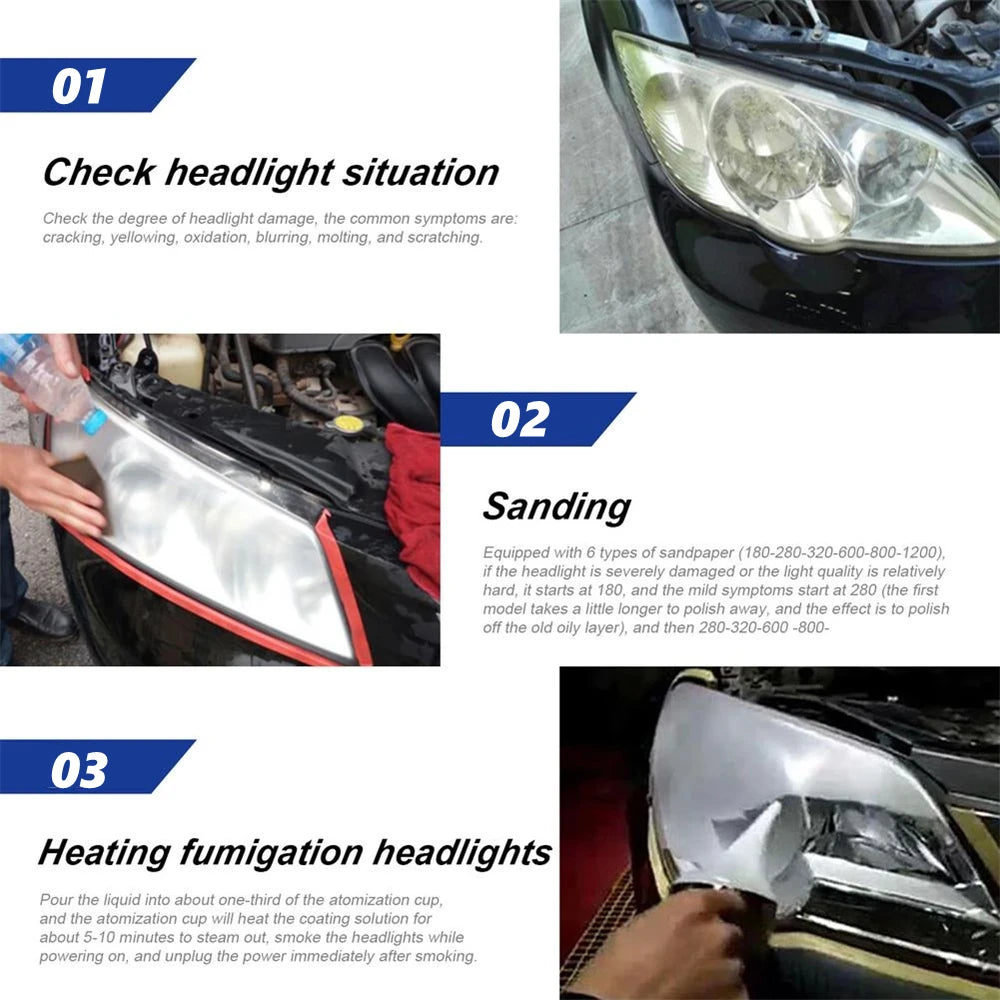 01

Check headlight situation

Check the degree of headlight damage, the common symptoms are: cracking, yellowing, oxidation, blurring, molting, and scratching.

02

Sanding

Equipped with 6 types of sandpaper (180-280-320-600-800-1200), if the headlight is severely damaged or the light quality is relatively hard, it starts at 180, and the mild symptoms start at 280 (the first model takes a little longer to polish away, and the effect is to polish off the old oily layer), and then 280-320-600 -800-

03

Heating fumigation headlights

Pour the liquid into about one-third of the atomization cup, and the atomization cup will heat the coating solution for about 5-10 minutes to steam out, smoke the headlights while powering on, and unplug the power immediately after smoking.