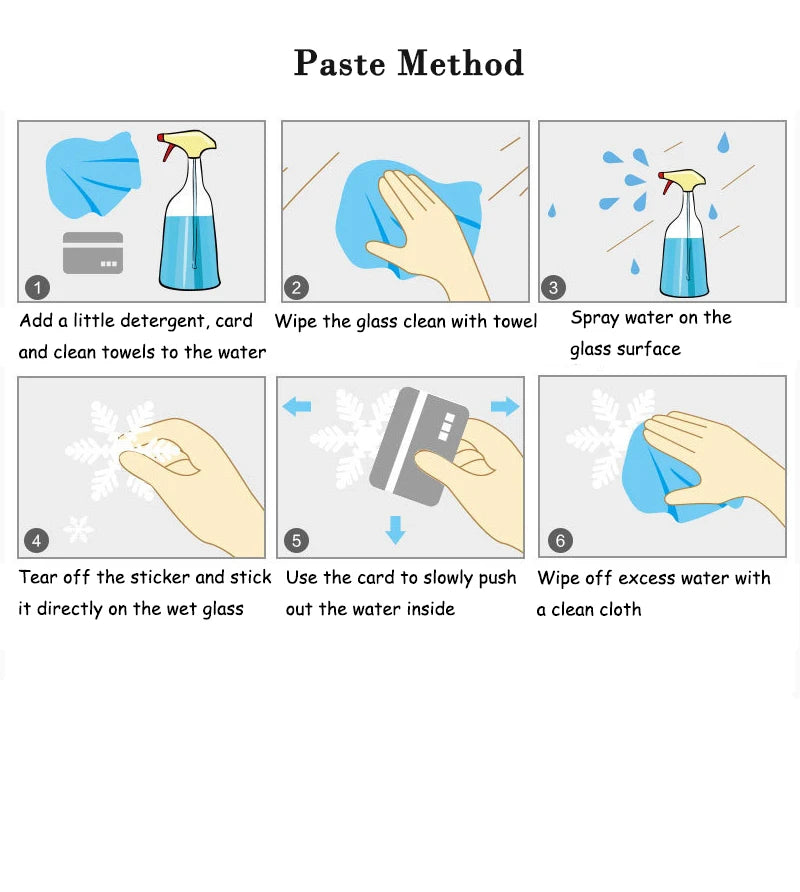 Paste Method

1

Add a little detergent, card and clean towels to the water

2

Wipe the glass clean with towel

3

Spray water on the glass surface

4

Tear off the sticker and stick it directly on the wet glass

5

Use the card to slowly push out the water inside

6

Wipe off excess water with a clean cloth