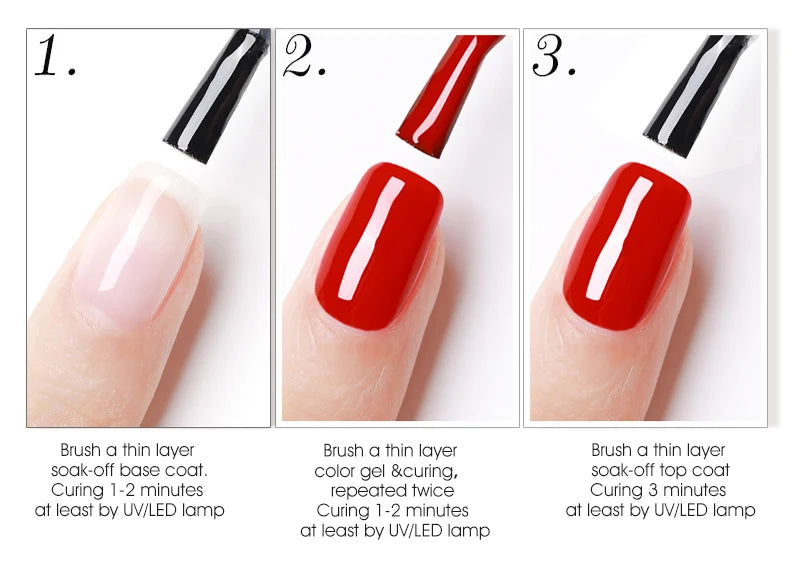 1.

Brush a thin layer soak-off base coat. Curing 1-2 minutes at least by UV/LED lamp

2.

Brush a thin layer color gel &curing, repeated twice Curing 1-2 minutes at least by UV/LED lamp

3.

Brush a thin layer soak-off top coat Curing 3 minutes at least by UV/LED lamp