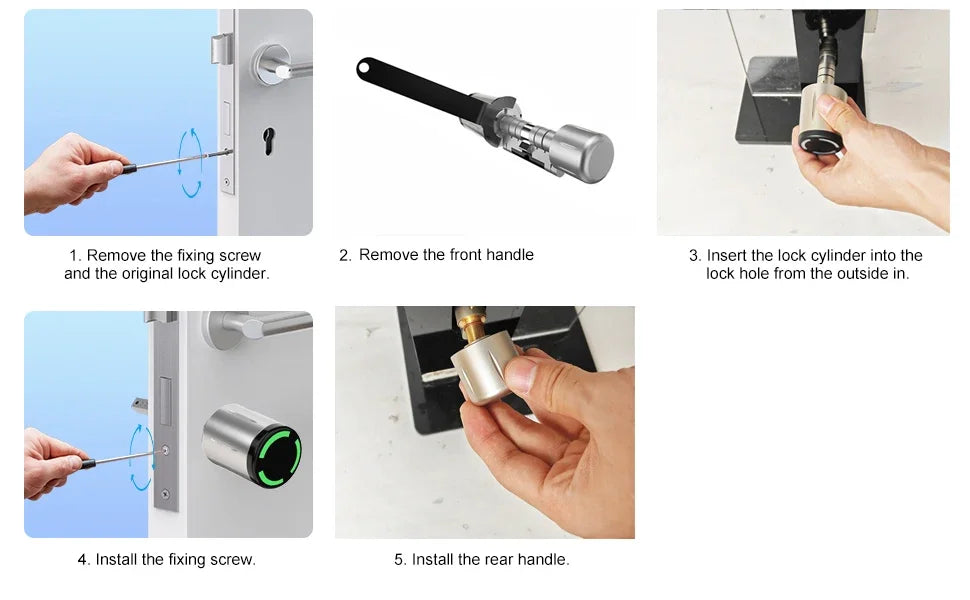 1. Remove the fixing screw and the original lock cylinder.

2. Remove the front handle

3. Insert the lock cylinder into the lock hole from the outside in.

4. Install the fixing screw.

5. Install the rear handle.