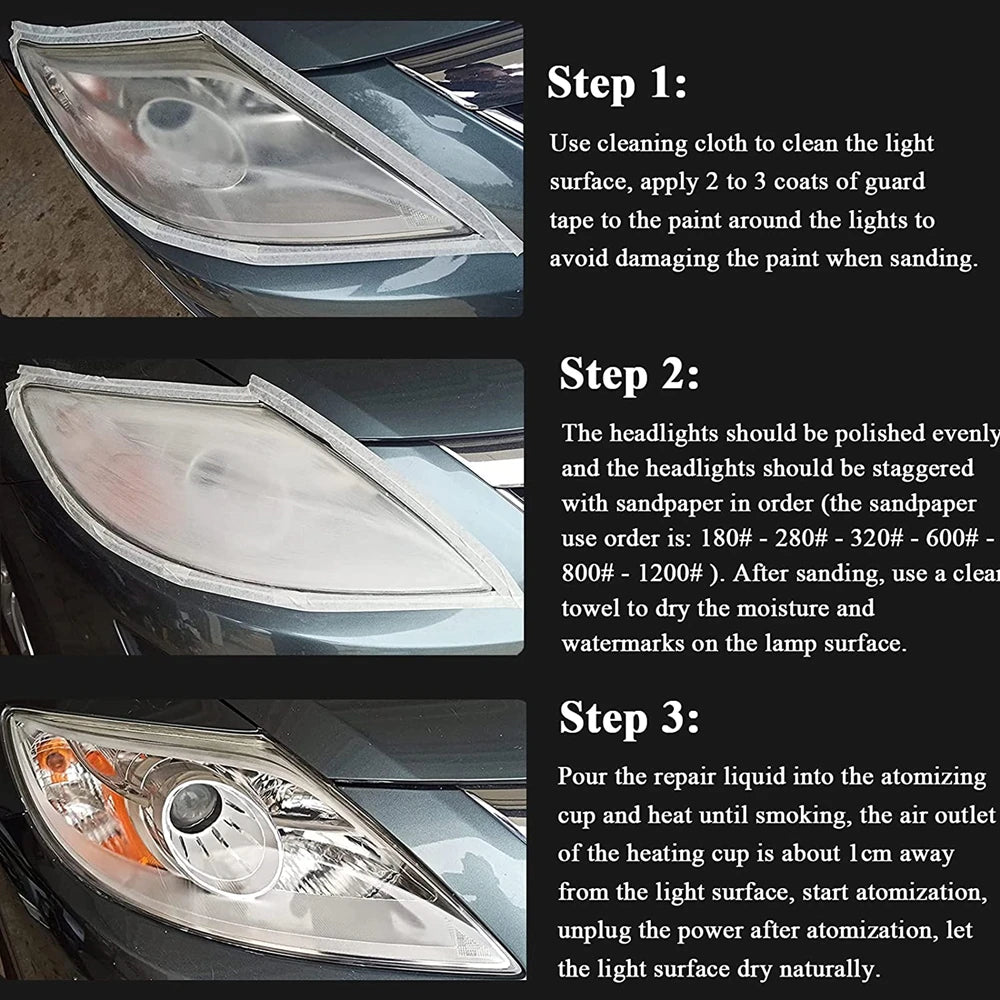 Step 1:

Use cleaning cloth to clean the light surface, apply 2 to 3 coats of guard tape to the paint around the lights to avoid damaging the paint when sanding.

Step 2:

The headlights should be polished evenly and the headlights should be staggered with sandpaper in order (the sandpaper use order is: 180# - 280# - 320# - 600# - 800# - 1200# ). After sanding, use a clean towel to dry the moisture and watermarks on the lamp surface.

Step 3:

Pour the repair liquid into the atomizing cup and heat until smoking, the air outlet of the heating cup is about 1cm away from the light surface, start atomization, unplug the power after atomization, let the light surface dry naturally.