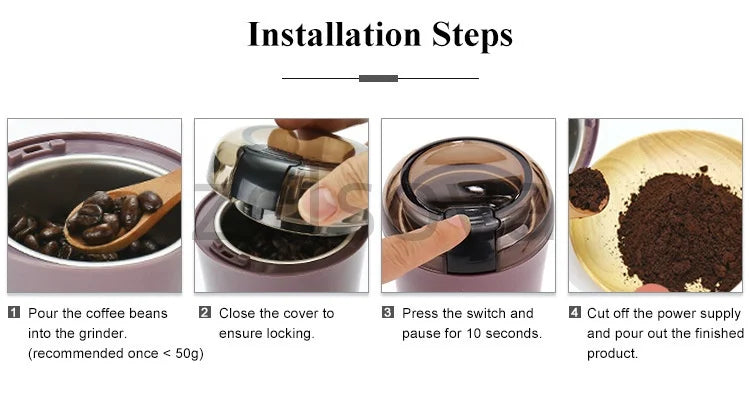 Installation Steps

1 Pour the coffee beans into the grinder. (recommended once < 50g)

2 Close the cover to ensure locking.

3 Press the switch and pause for 10 seconds.

4 Cut off the power supply and pour out the finished product.