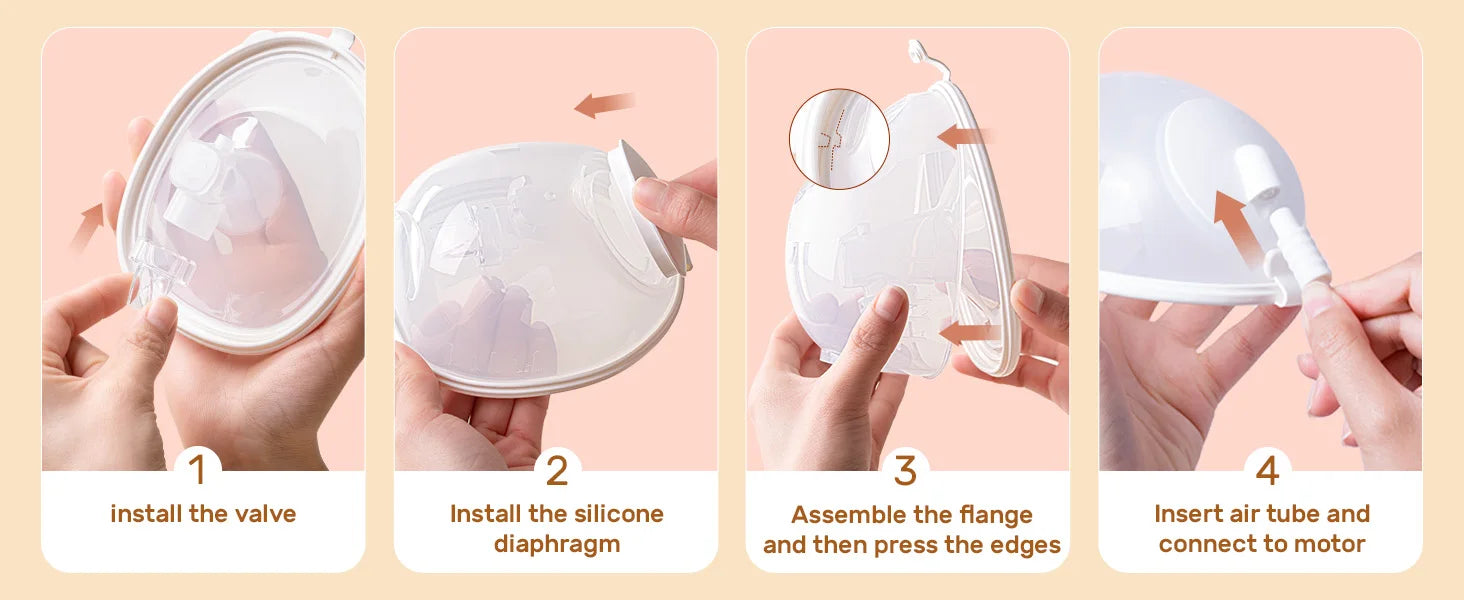 1
install the valve

2
Install the silicone diaphragm

3
Assemble the flange and then press the edges

4
Insert air tube and connect to motor