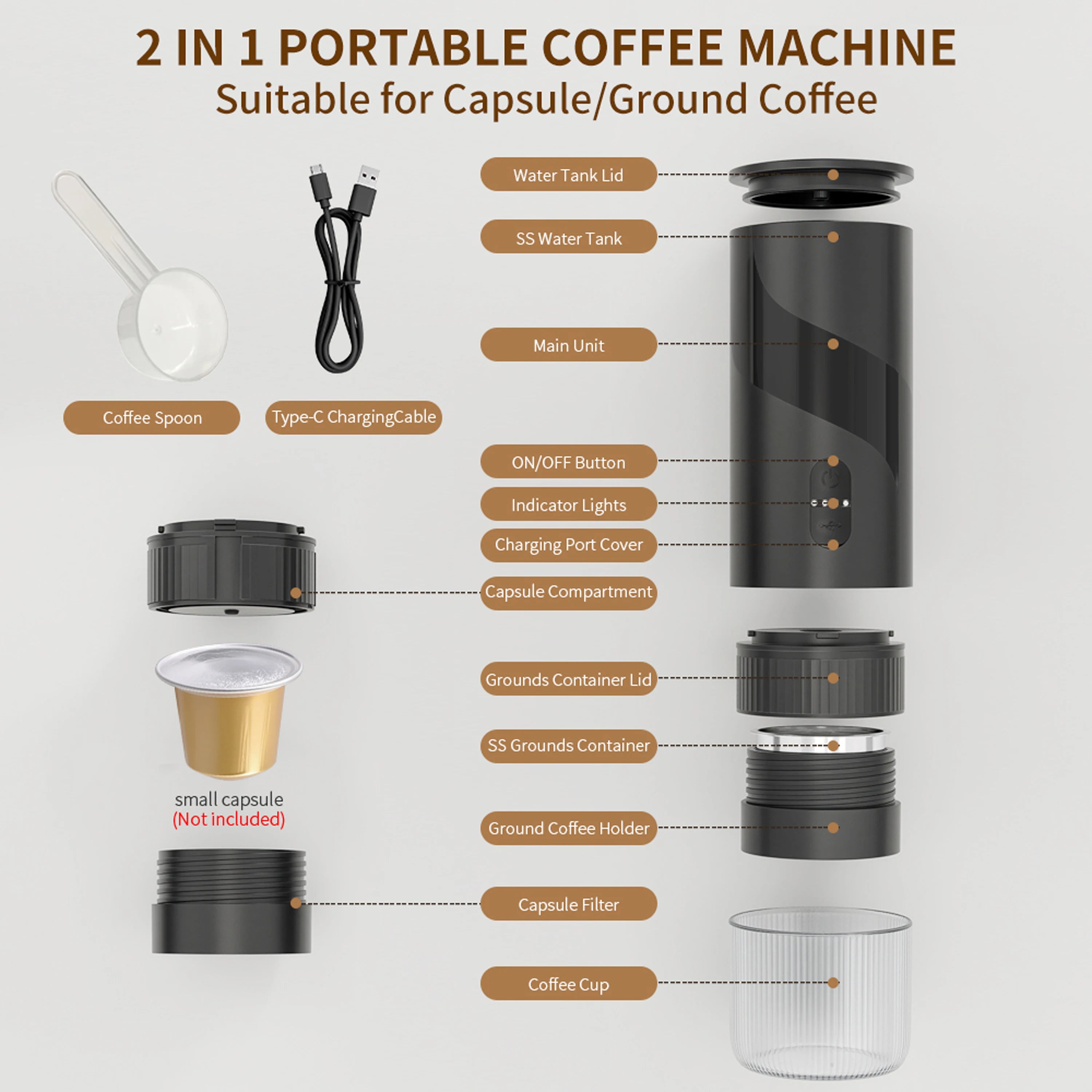 2 IN 1 PORTABLE COFFEE MACHINE
Suitable for Capsule/Ground Coffee

Coffee Spoon

Type-C ChargingCable

Water Tank Lid

SS Water Tank

Main Unit

ON/OFF Button

Indicator Lights

Charging Port Cover

Capsule Compartment

small capsule
(Not included)

Grounds Container Lid

SS Grounds Container

Ground Coffee Holder

Capsule Filter

Coffee Cup