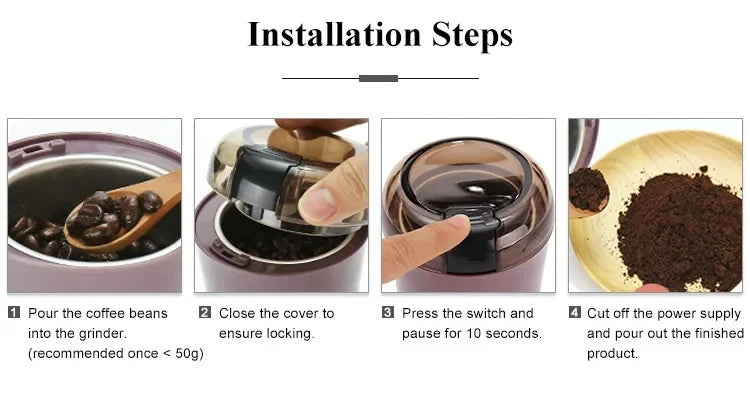 Installation Steps

1 Pour the coffee beans into the grinder. (recommended once < 50g)

2 Close the cover to ensure locking.

3 Press the switch and pause for 10 seconds.

4 Cut off the power supply and pour out the finished product.