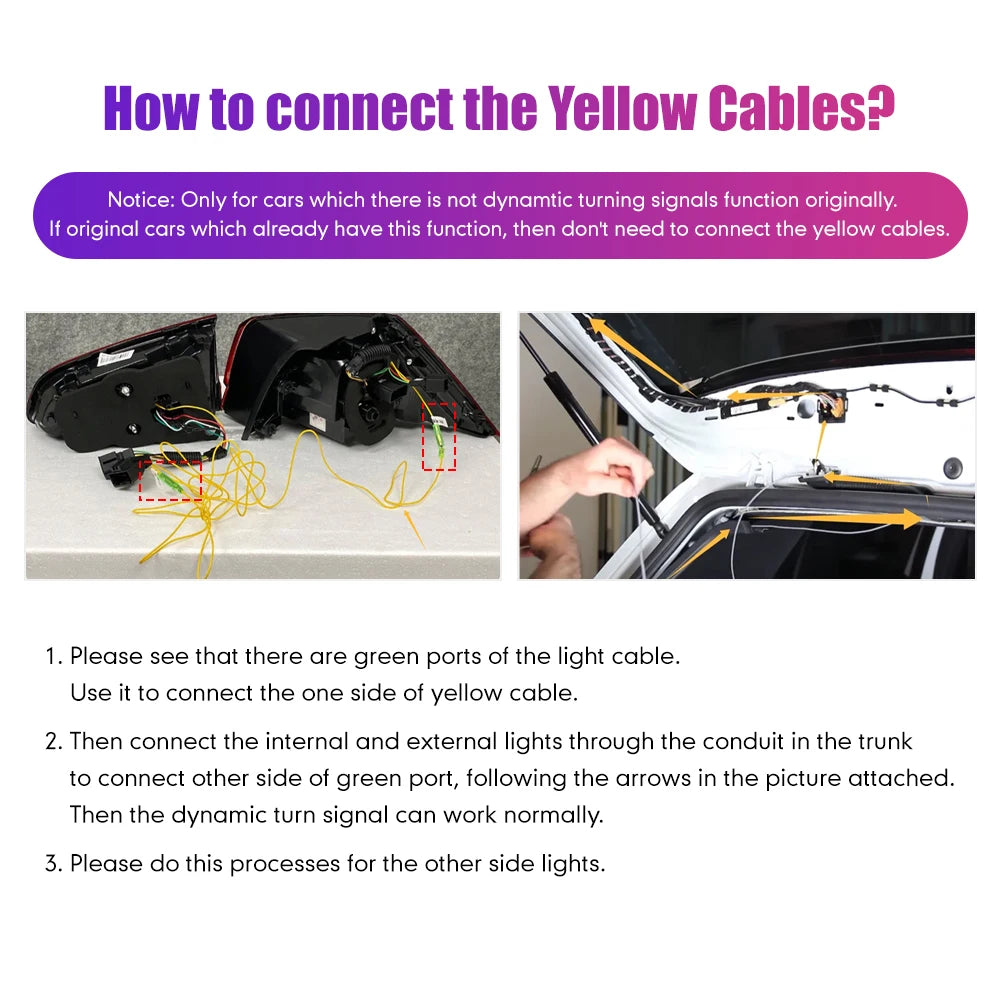 How to connect the Yellow Cables?

Notice: Only for cars which there is not dynamtic turning signals function originally.
If original cars which already have this function, then don't need to connect the yellow cables.

1. Please see that there are green ports of the light cable.
Use it to connect the one side of yellow cable.

2. Then connect the internal and external lights through the conduit in the trunk to connect other side of green port, following the arrows in the picture attached. Then the dynamic turn signal can work normally.

3. Please do this processes for the other side lights.