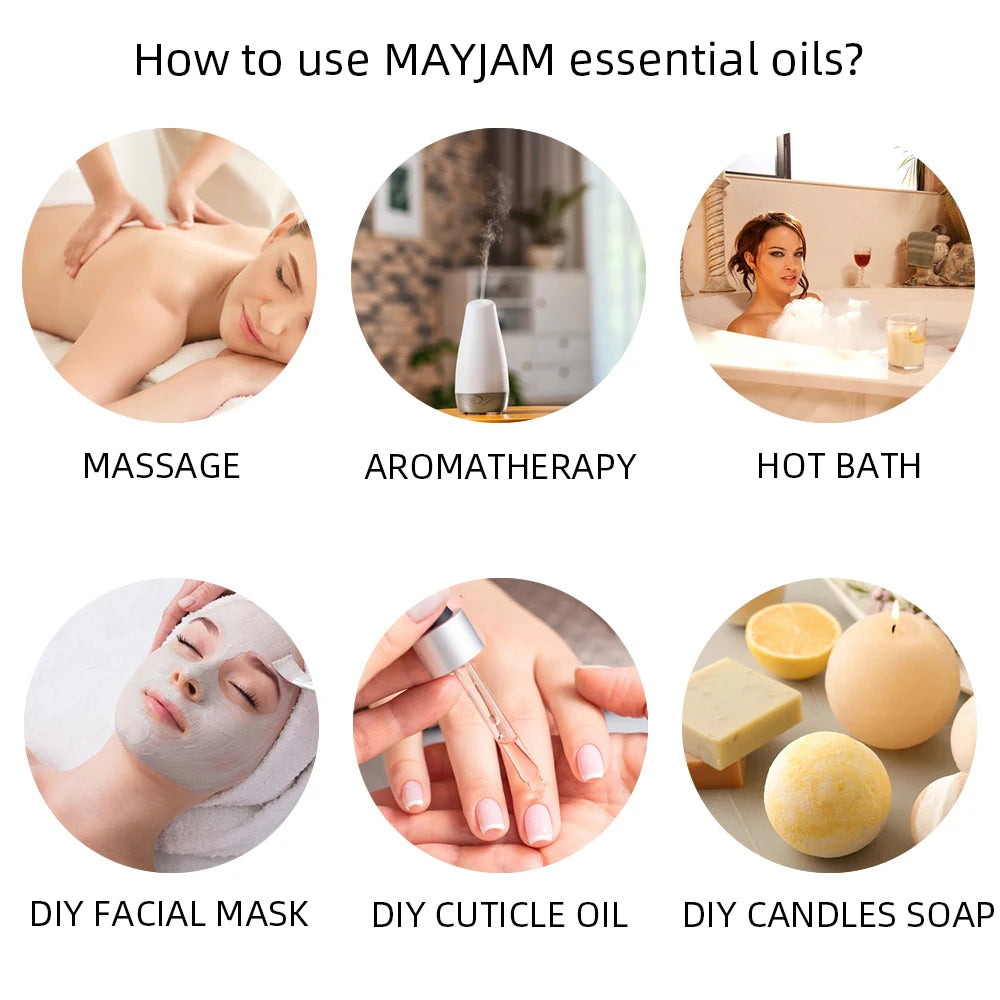 How to use MAYJAM essential oils?

MASSAGE

AROMATHERAPY

HOT BATH

DIY FACIAL MASK

DIY CUTICLE OIL

DIY CANDLES SOAP