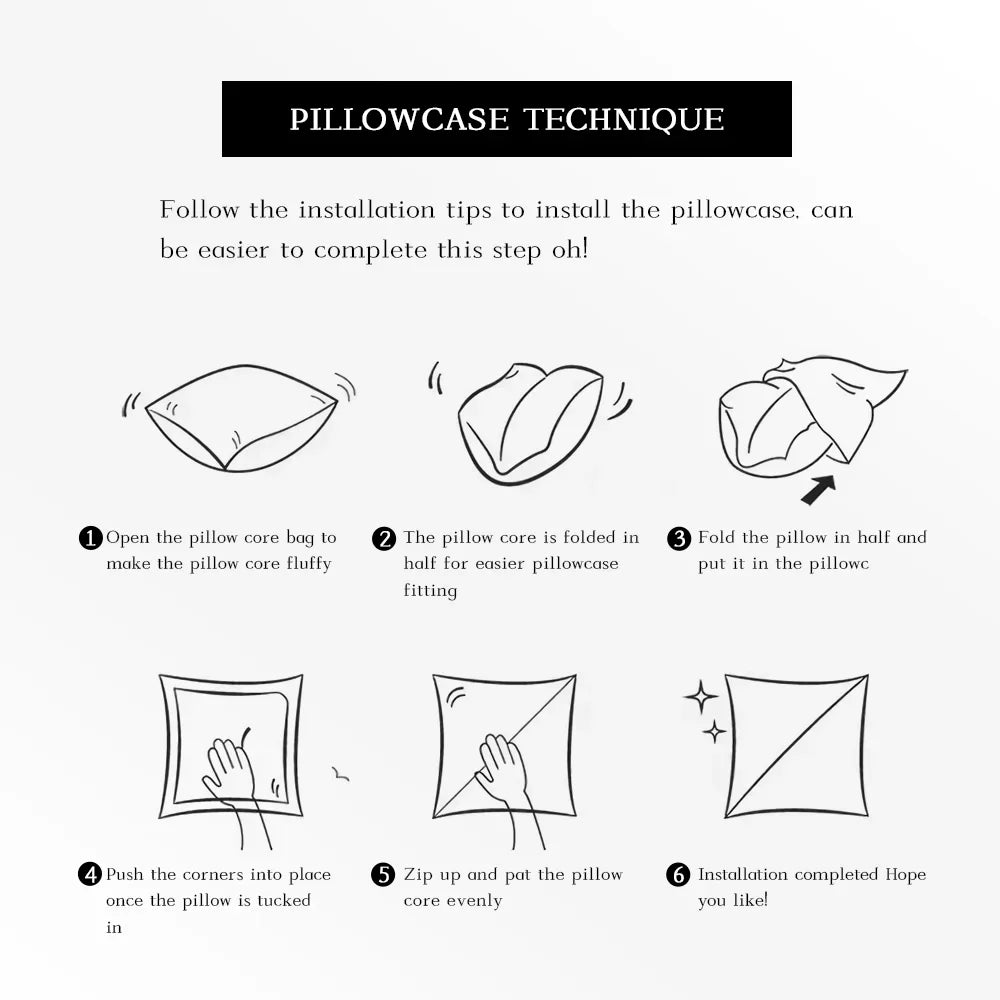 PILLOWCASE TECHNIQUE

Follow the installation tips to install the pillowcase, can be easier to complete this step oh!

1 Open the pillow core bag to make the pillow core fluffy

2 The pillow core is folded in half for easier pillowcase fitting

3 Fold the pillow in half and put it in the pillowc

4 Push the corners into place once the pillow is tucked in

5 Zip up and pat the pillow core evenly

6 Installation completed Hope you like!