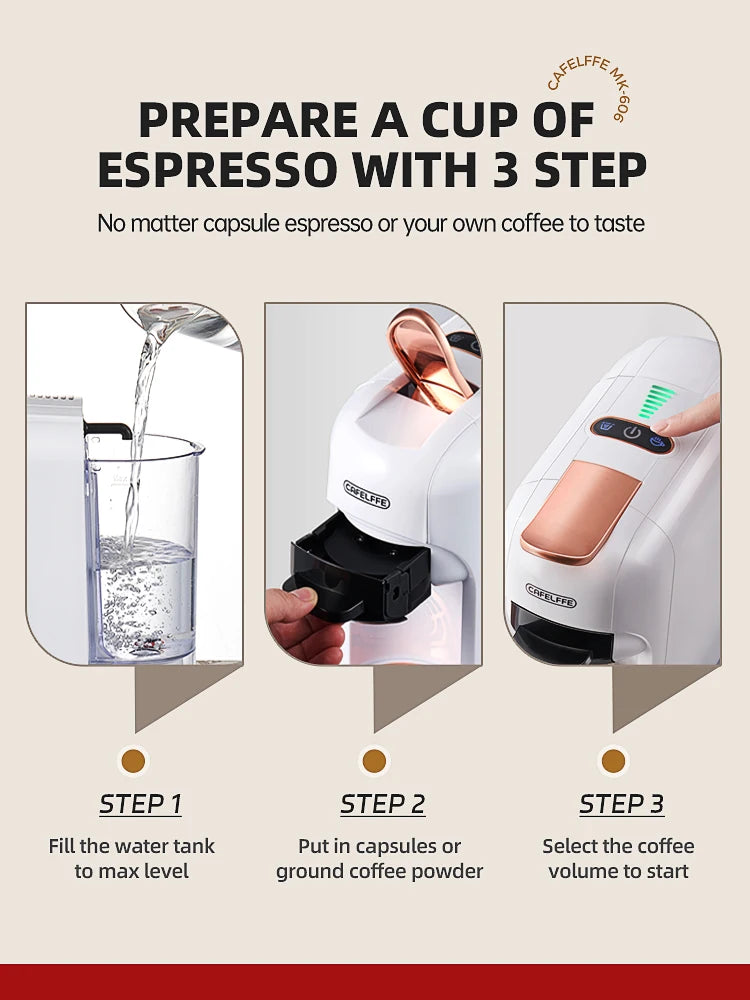 CAFELFFE MK-606

PREPARE A CUP OF ESPRESSO WITH 3 STEP

No matter capsule espresso or your own coffee to taste

CAFELFFE

CAFELFFE

STEP 1

Fill the water tank to max level

STEP 2

Put in capsules or ground coffee powder

STEP 3

Select the coffee volume to start