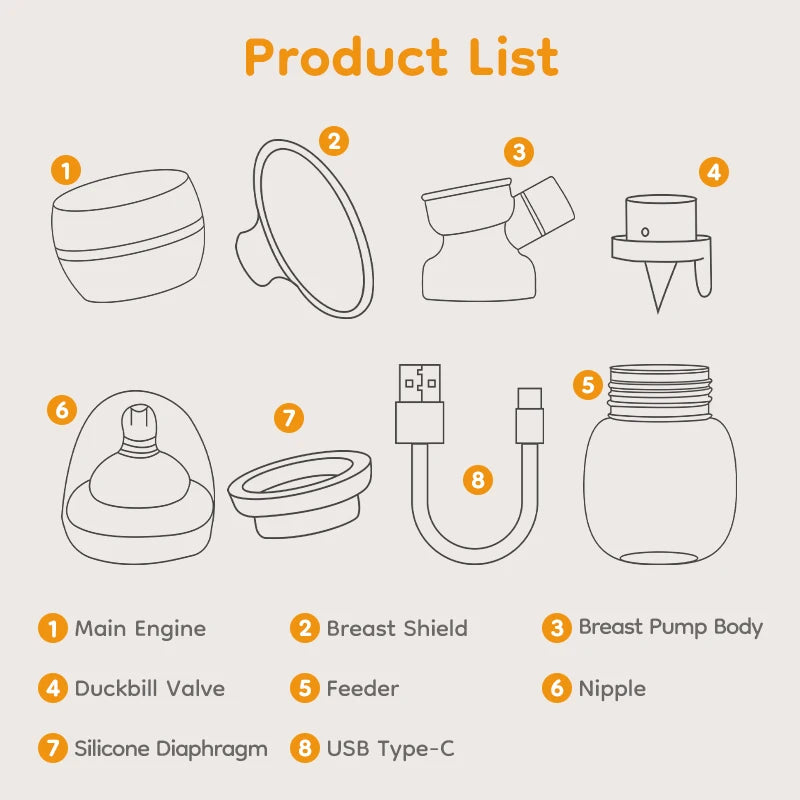 Product List

1

2

3

4

6

7

8

5

1 Main Engine
2 Breast Shield
3 Breast Pump Body
4 Duckbill Valve
5 Feeder
6 Nipple
7 Silicone Diaphragm
8 USB Type-C