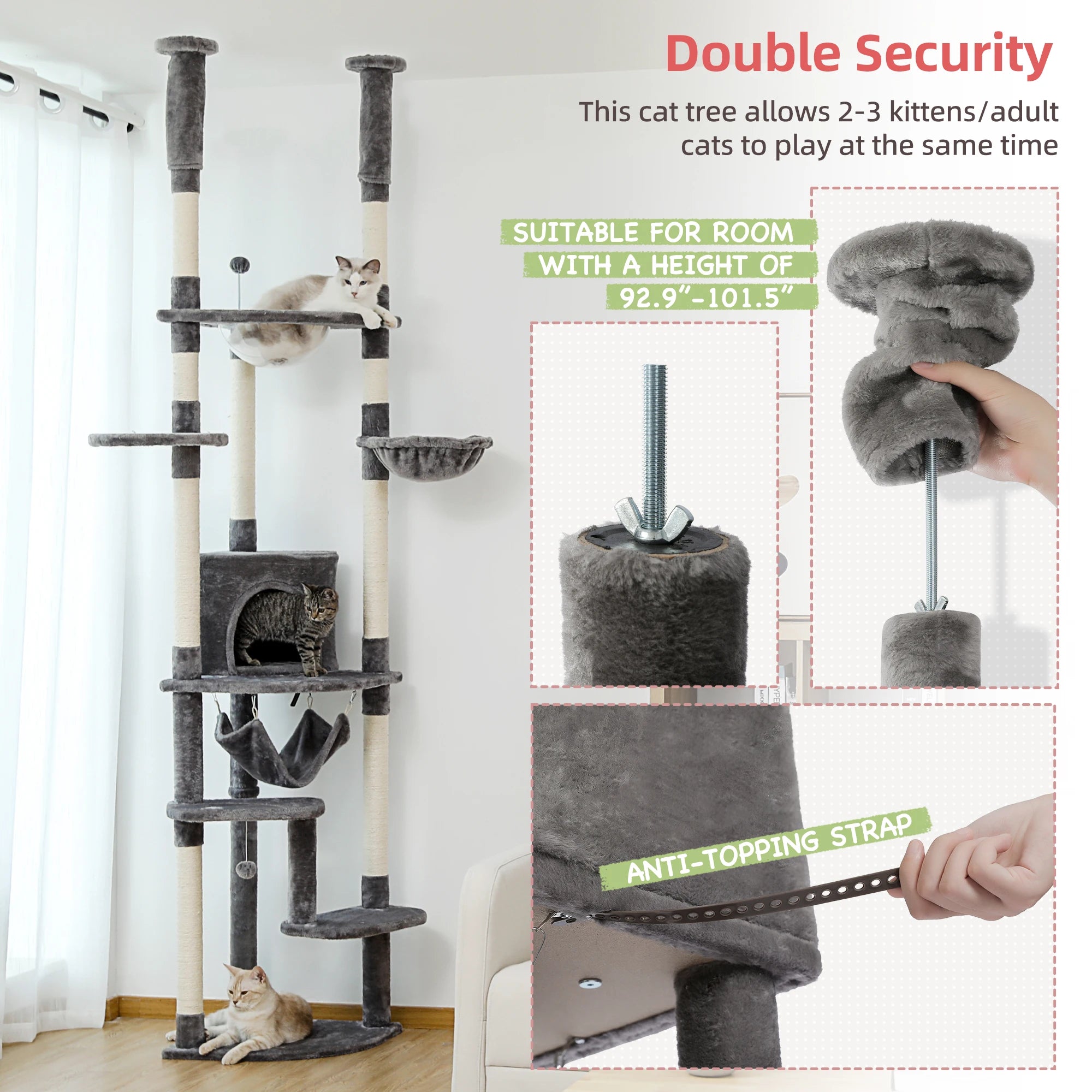 Double Security

This cat tree allows 2-3 kittens/adult cats to play at the same time

SUITABLE FOR ROOM WITH A HEIGHT OF 92.9"-101.5"

ANTI-TOPPING STRAP